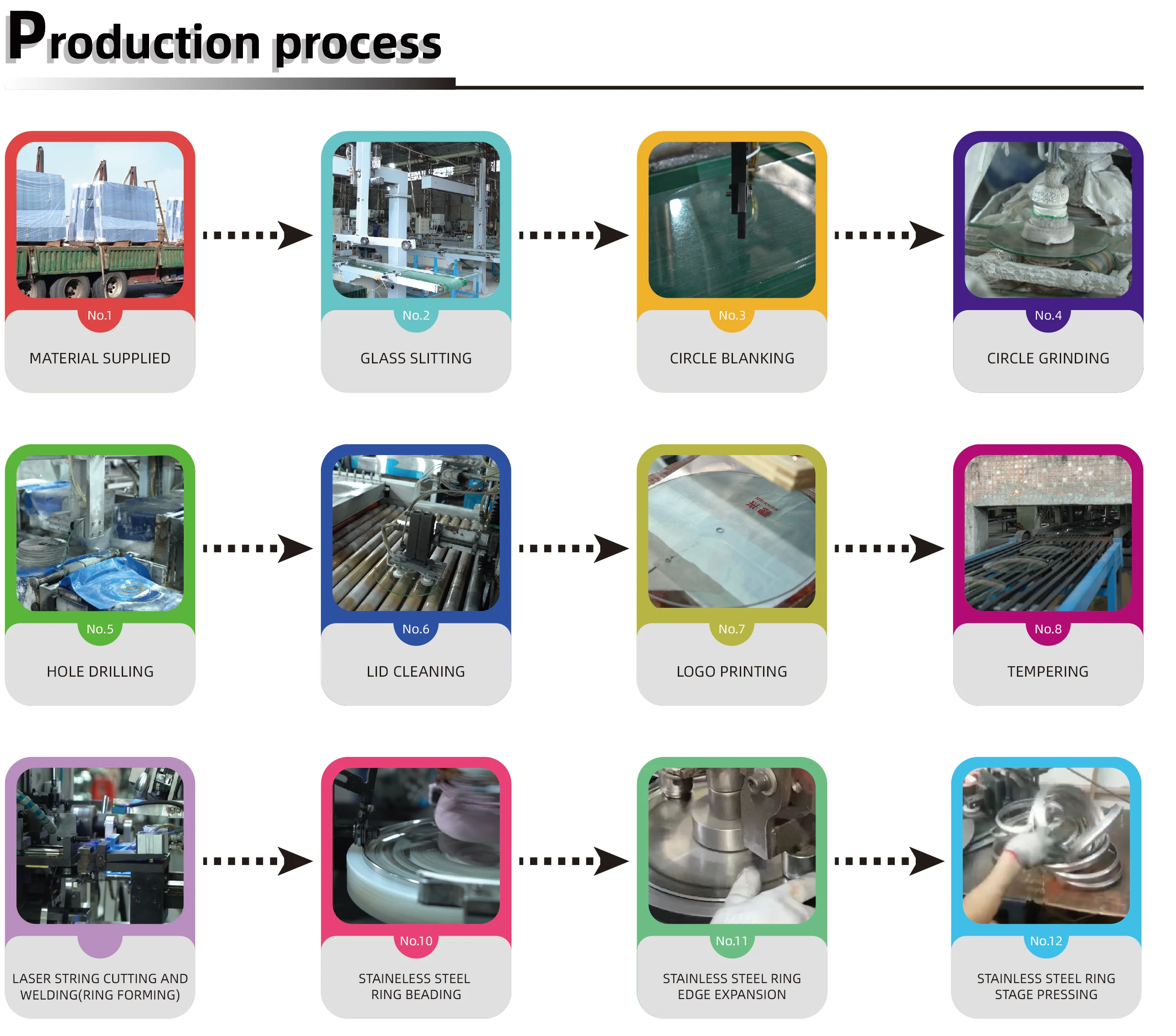 Production process

No.1
MATERIAL SUPPLIED

No.2
GLASS SLITTING

No.3
CIRCLE BLANKING

No.4
CIRCLE GRINDING

No.5
HOLE DRILLING

No.6
LID CLEANING

No.7
LOGO PRINTING

No.8
TEMPERING

LASER STRING CUTTING AND WELDING(RING FORMING)

No.10
STAINELESS STEEL RING BEADING

No.11
STAINLESS STEEL RING EDGE EXPANSION

No.12
STAINLESS STEEL RING STAGE PRESSING