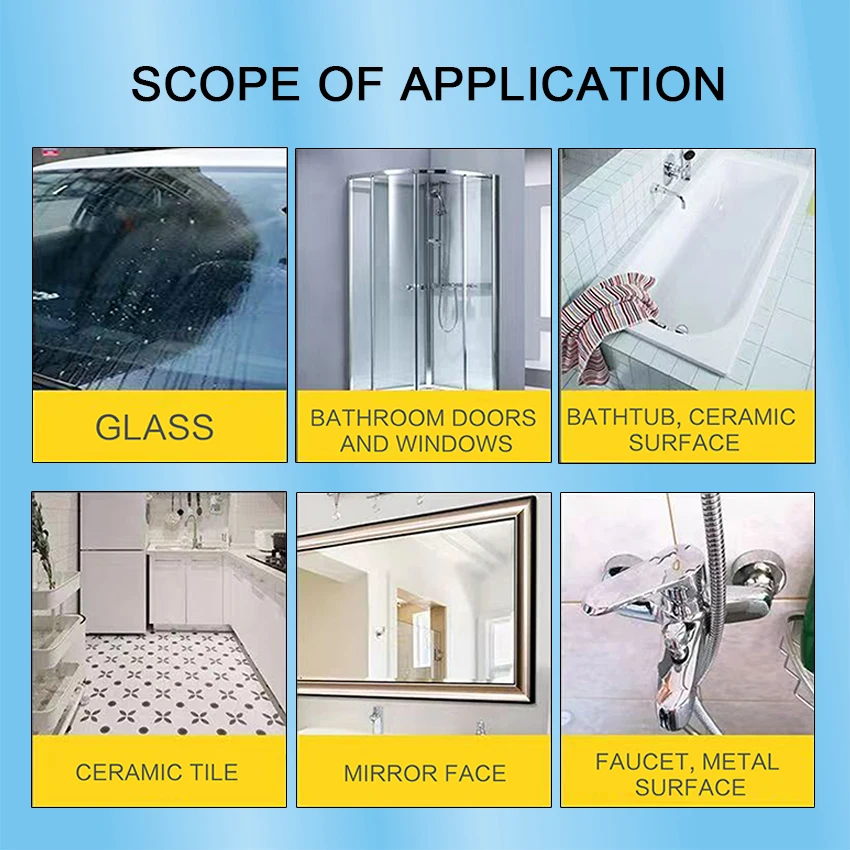 SCOPE OF APPLICATION

GLASS

BATHROOM DOORS AND WINDOWS

BATHTUB, CERAMIC SURFACE

CERAMIC TILE

MIRROR FACE

FAUCET, METAL SURFACE