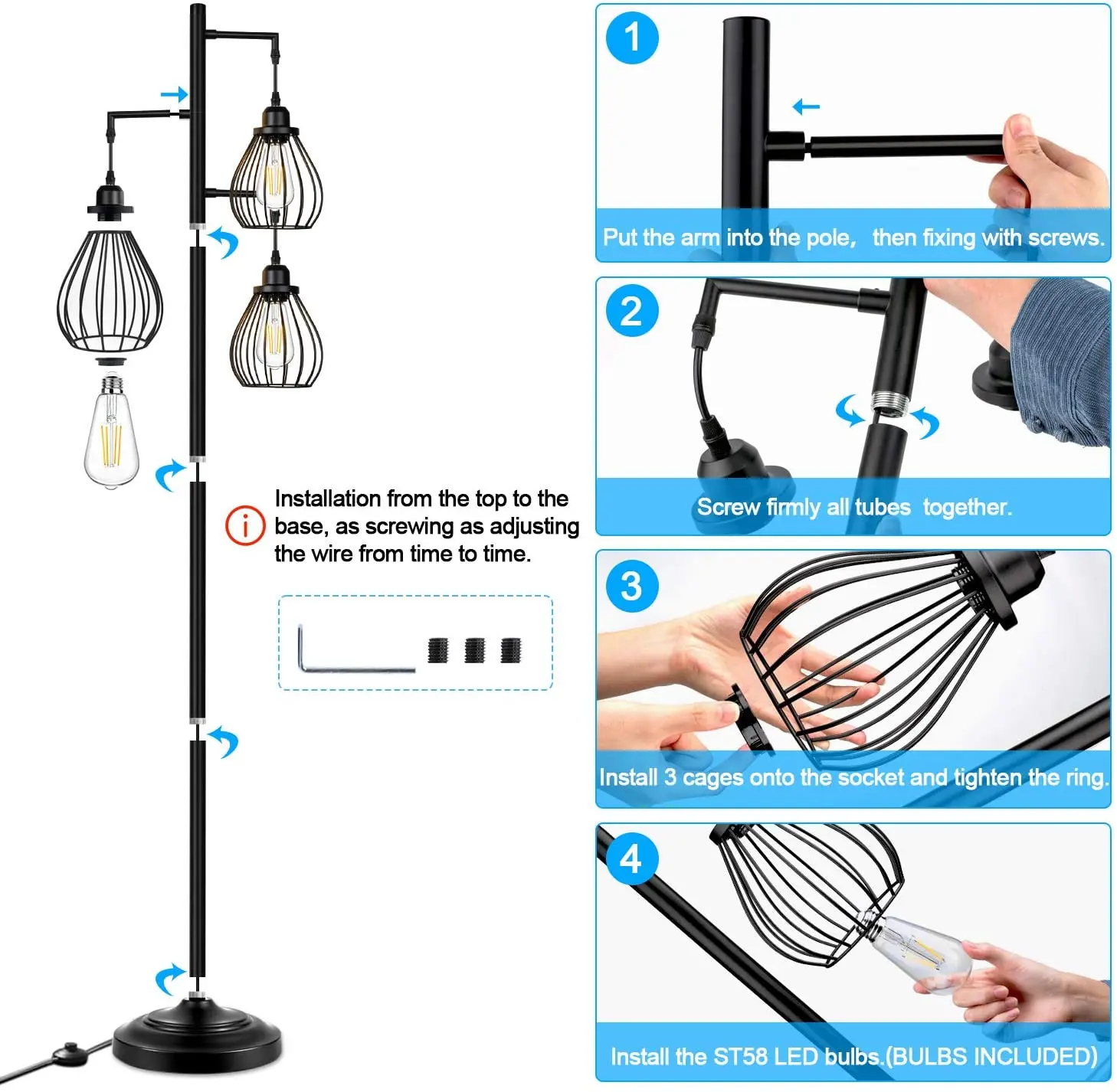 Installation from the top to the base, as screwing as adjusting the wire from time to time.

1

Put the arm into the pole, then fixing with screws.

2

Screw firmly all tubes together.

3

Install 3 cages onto the socket and tighten the ring.

4

Install the ST58 LED bulbs.(BULBS INCLUDED)