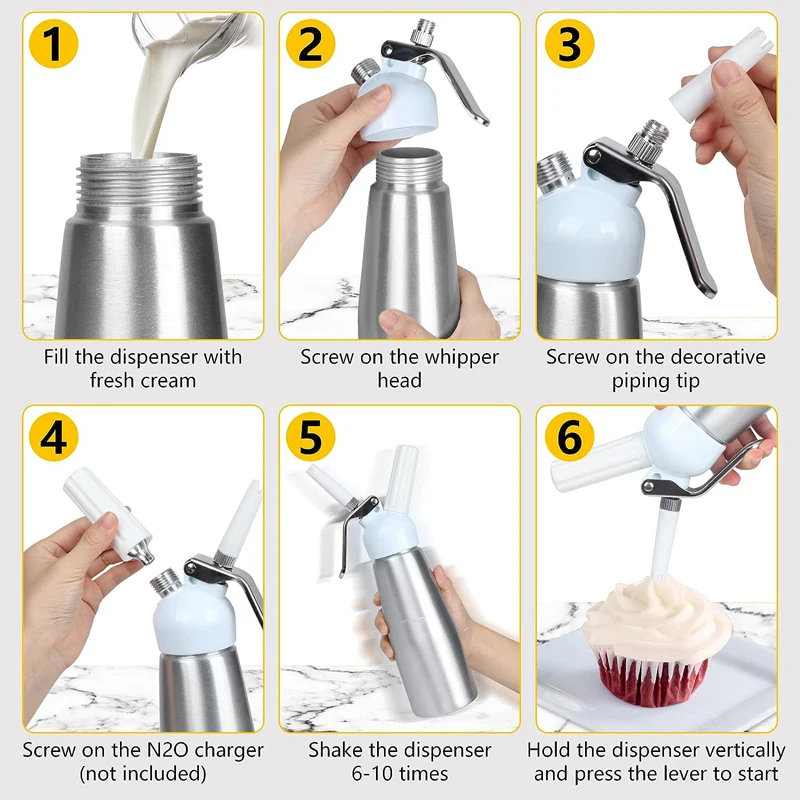 1

Fill the dispenser with fresh cream

2

Screw on the whipper head

3

Screw on the decorative piping tip

4

Screw on the N2O charger (not included)

5

Shake the dispenser 6-10 times

6

Hold the dispenser vertically and press the lever to start