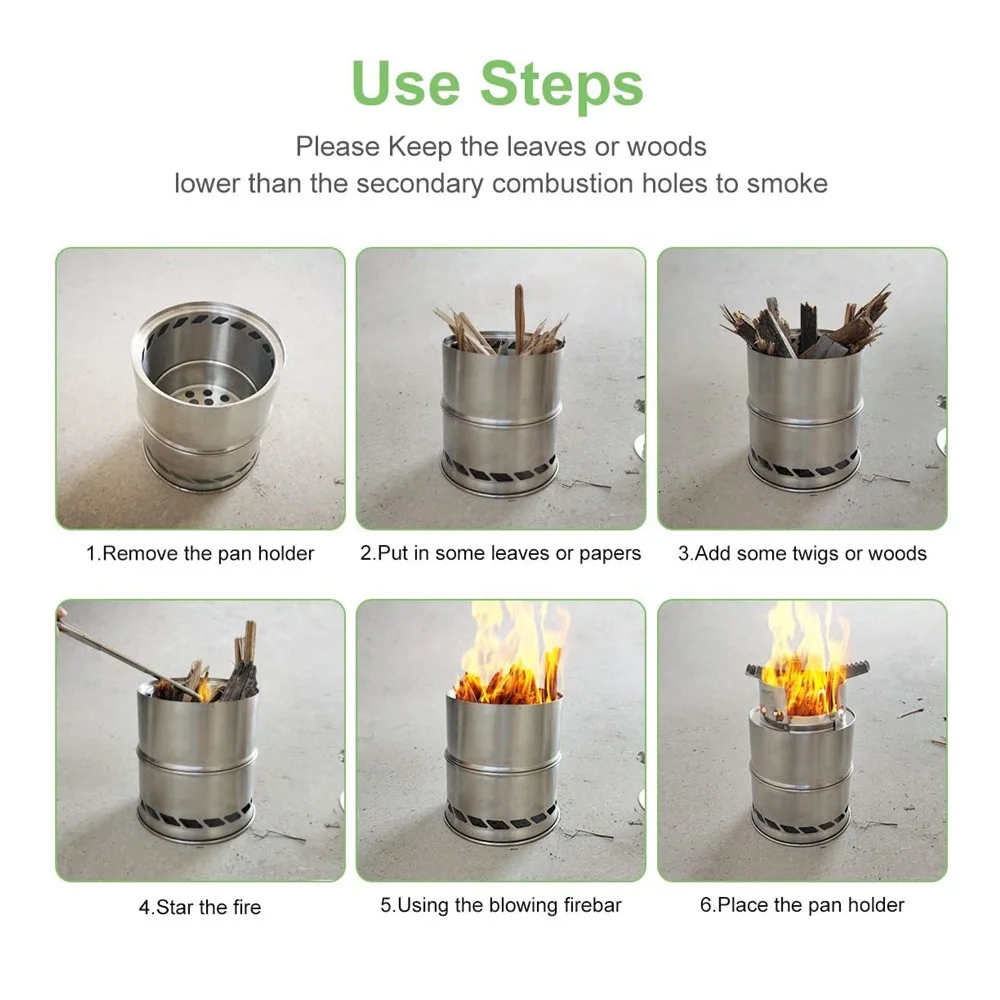 Use Steps

Please Keep the leaves or woods lower than the secondary combustion holes to smoke

1.Remove the pan holder

2.Put in some leaves or papers

3.Add some twigs or woods

4.Star the fire

5.Using the blowing firebar

6.Place the pan holder