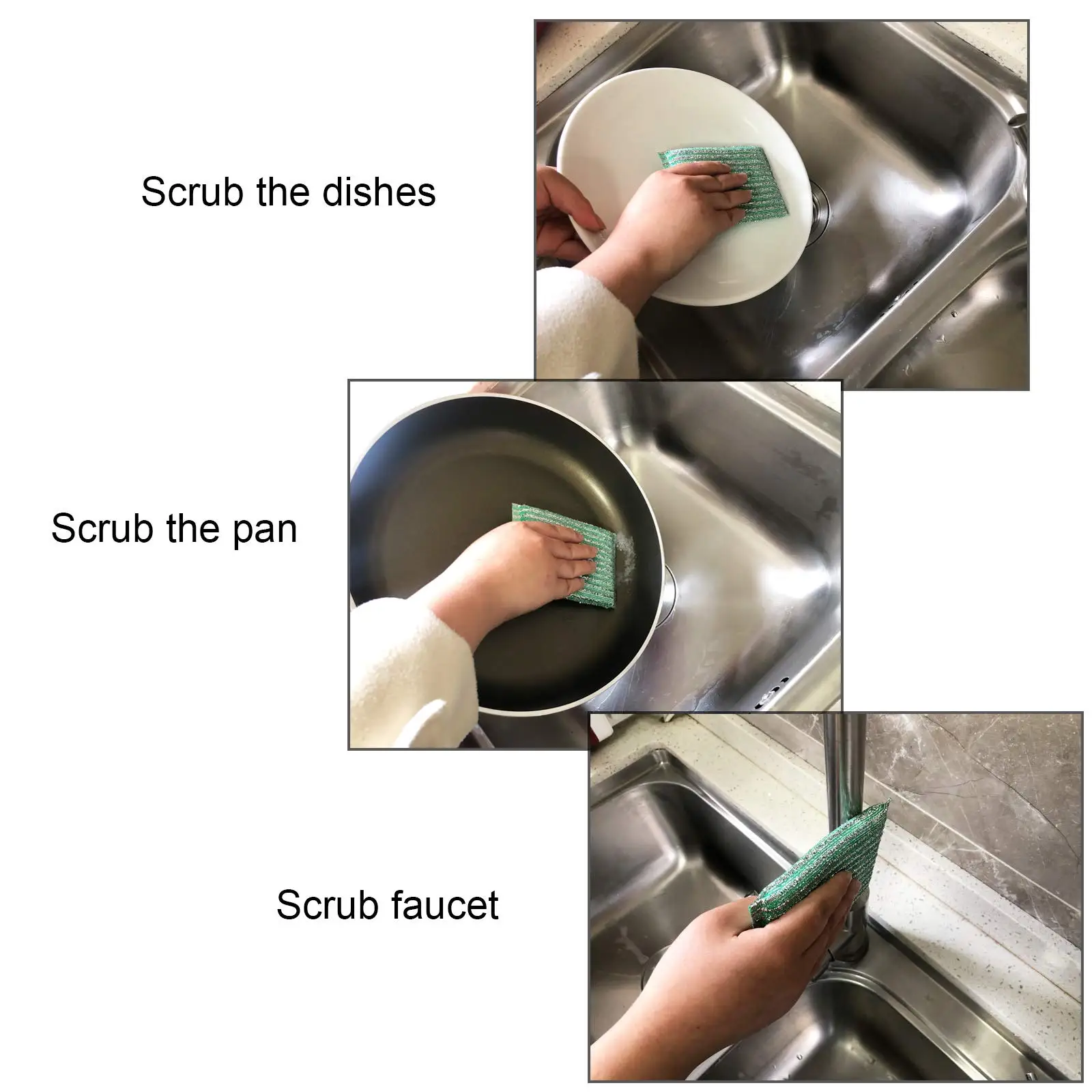 Scrub the dishes

Scrub the pan

Scrub faucet