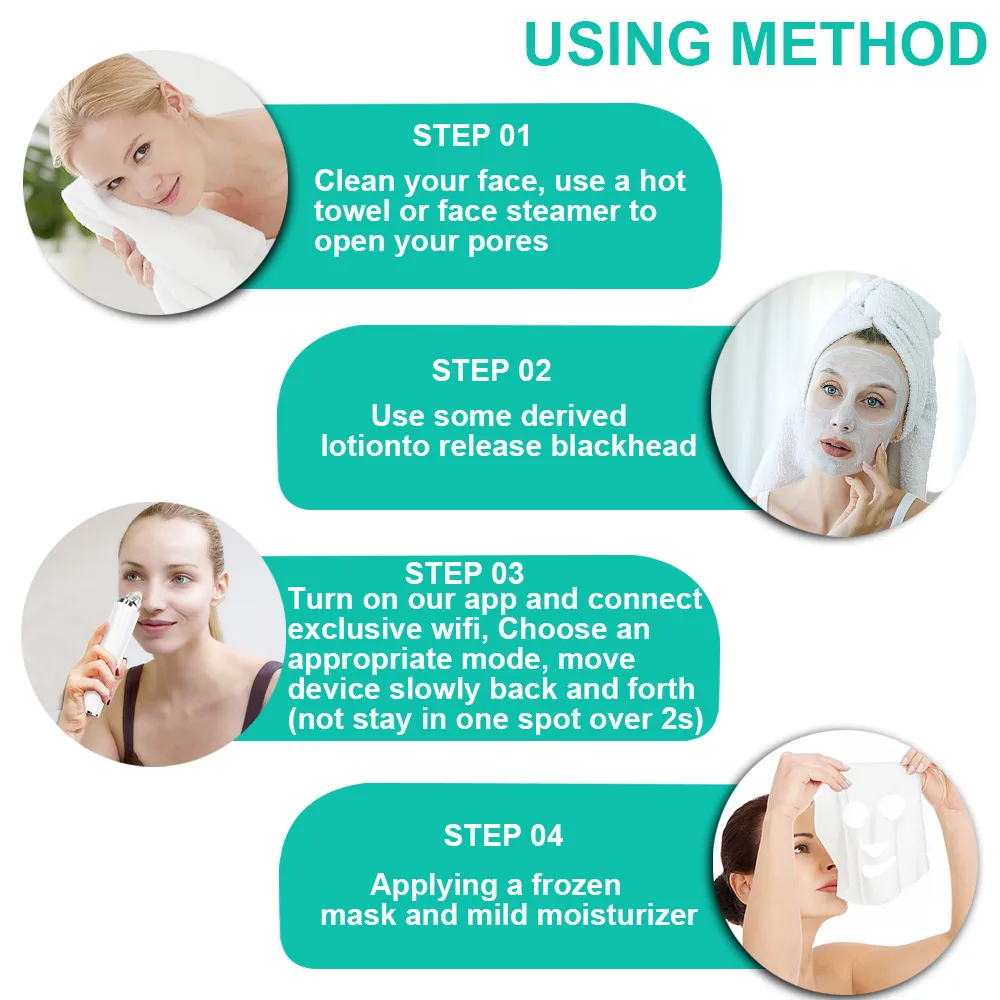 USING METHOD

STEP 01
Clean your face, use a hot towel or face steamer to open your pores

STEP 02
Use some derived lotionto release blackhead

STEP 03
Turn on our app and connect exclusive wifi, Choose an appropriate mode, move device slowly back and forth (not stay in one spot over 2s)

STEP 04
Applying a frozen mask and mild moisturizer