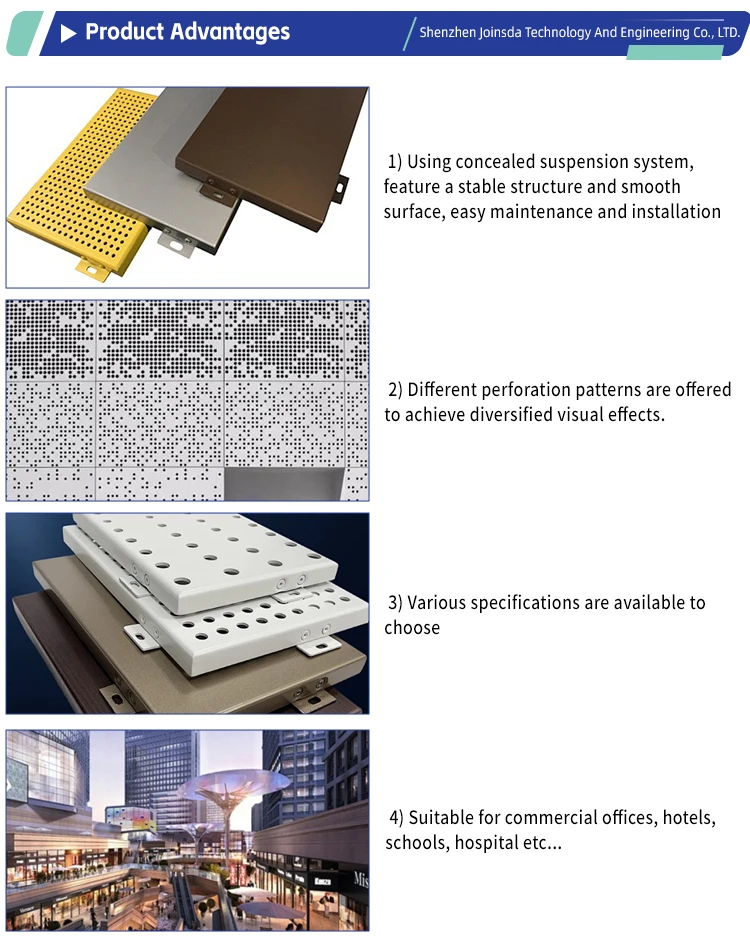 Product Advantages

Shenzhen Joinsda Technology And Engineering Co., LTD.

1) Using concealed suspension system, feature a stable structure and smooth surface, easy maintenance and installation

2) Different perforation patterns are offered to achieve diversified visual effects.

3) Various specifications are available to choose

4) Suitable for commercial offices, hotels, schools, hospital etc...