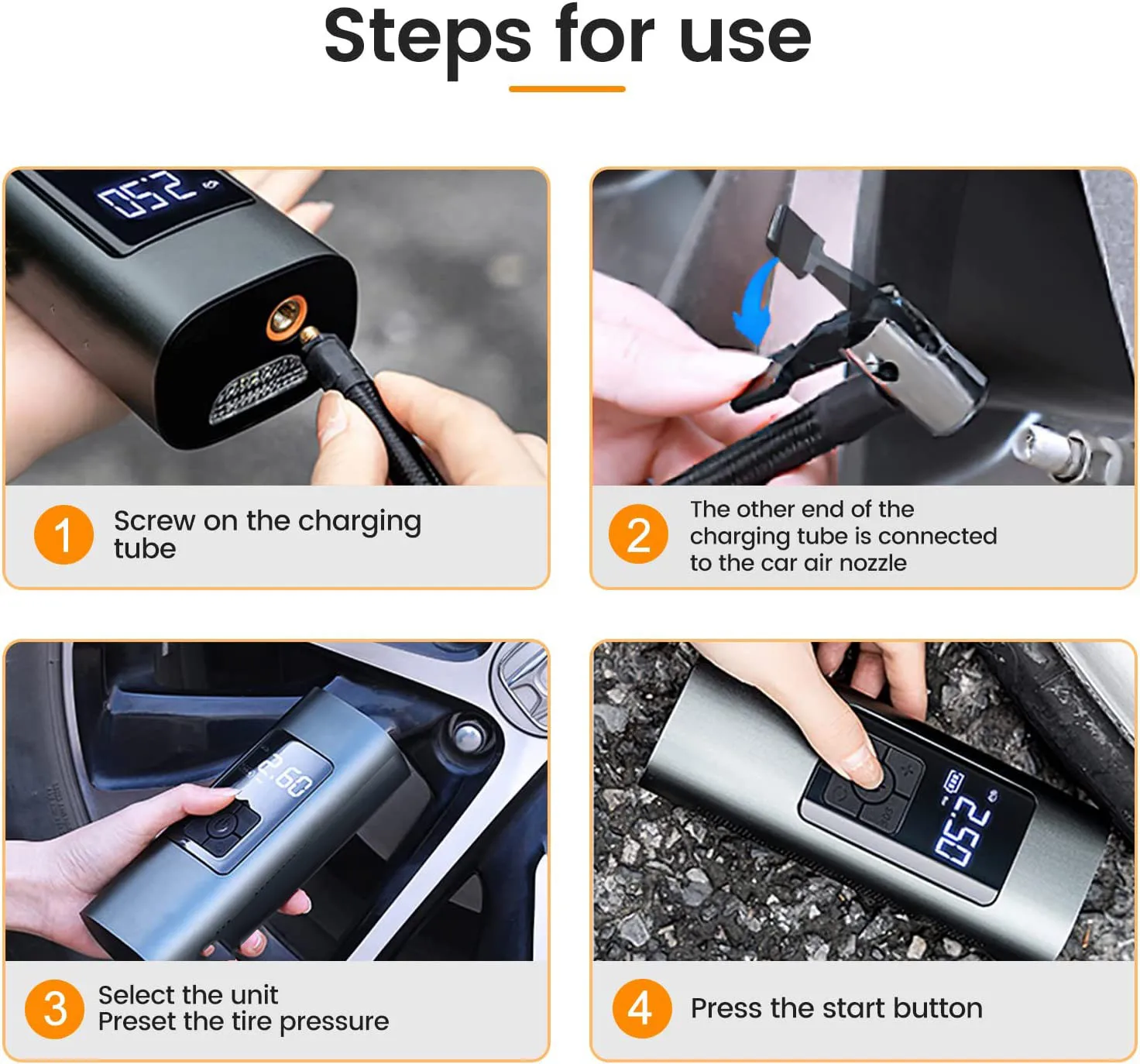 Steps for use

2.50

1 Screw on the charging tube

2 The other end of the charging tube is connected to the car air nozzle

2.60

3 Select the unit
Preset the tire pressure

2.50

4 Press the start button