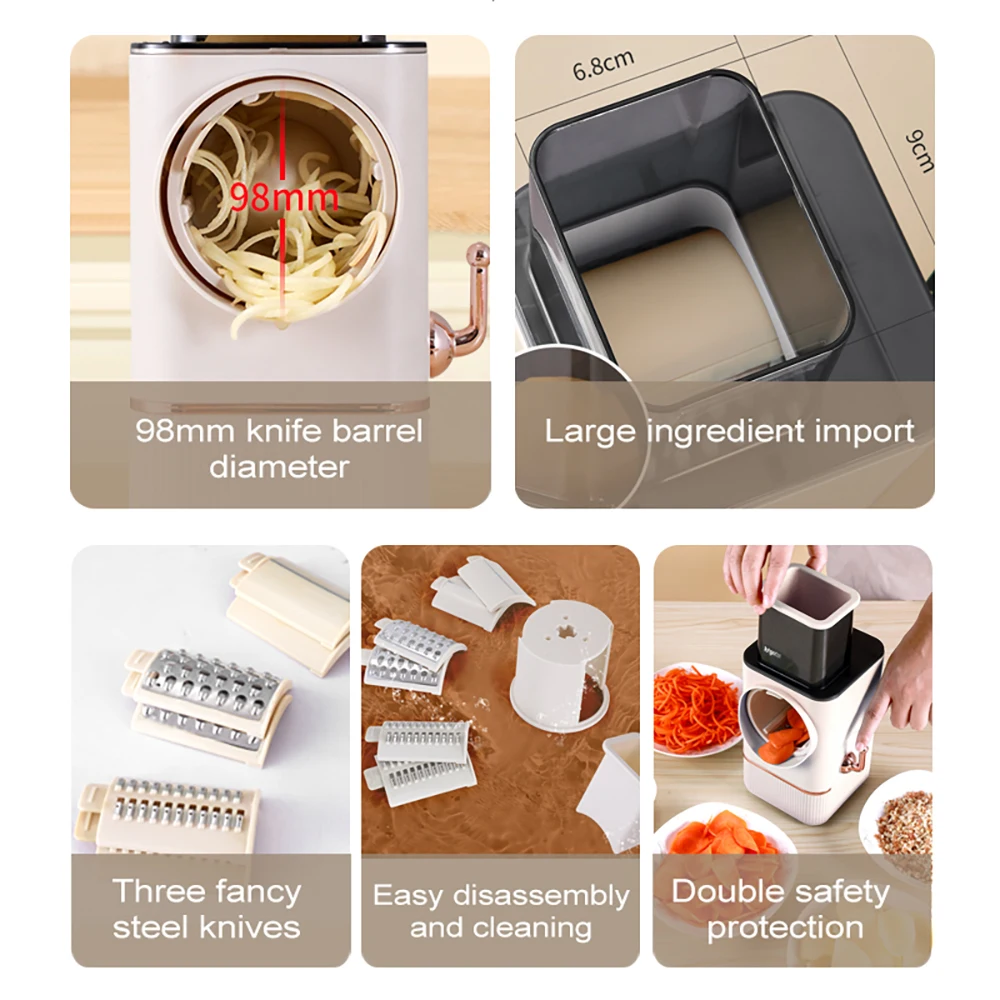 98mm

98mm knife barrel diameter

6.8cm

9cm

Large ingredient import

Three fancy steel knives

Easy disassembly and cleaning

Double safety protection