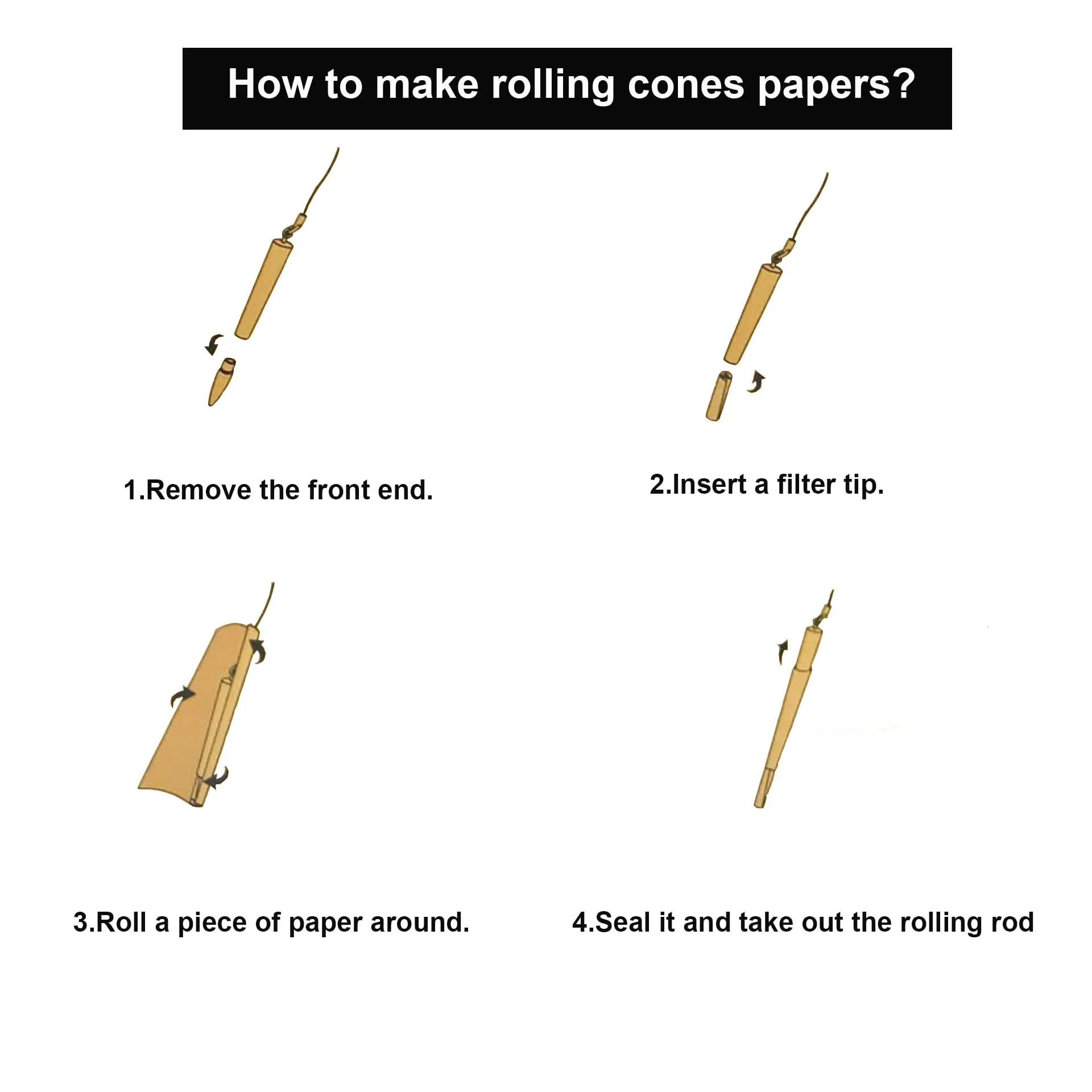 How to make rolling cones papers?

1.Remove the front end.

2.Insert a filter tip.

3.Roll a piece of paper around.

4.Seal it and take out the rolling rod