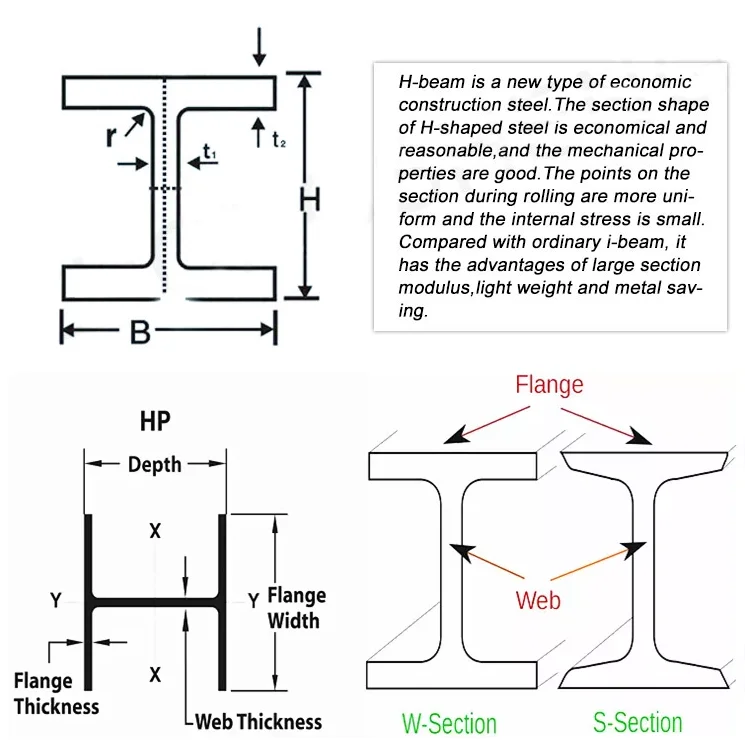 r
$t_1$
$t_2$
H
B

H-beam is a new type of economic construction steel.The section shape of H-shaped steel is economical and reasonable,and the mechanical properties are good.The points on the section during rolling are more uniform and the internal stress is small. Compared with ordinary i-beam, it has the advantages of large section modulus,light weight and metal saving.

HP
Depth
X
Y
Y
Flange Width
X
Flange Thickness
Web Thickness

Flange
Web
W-Section
S-Section