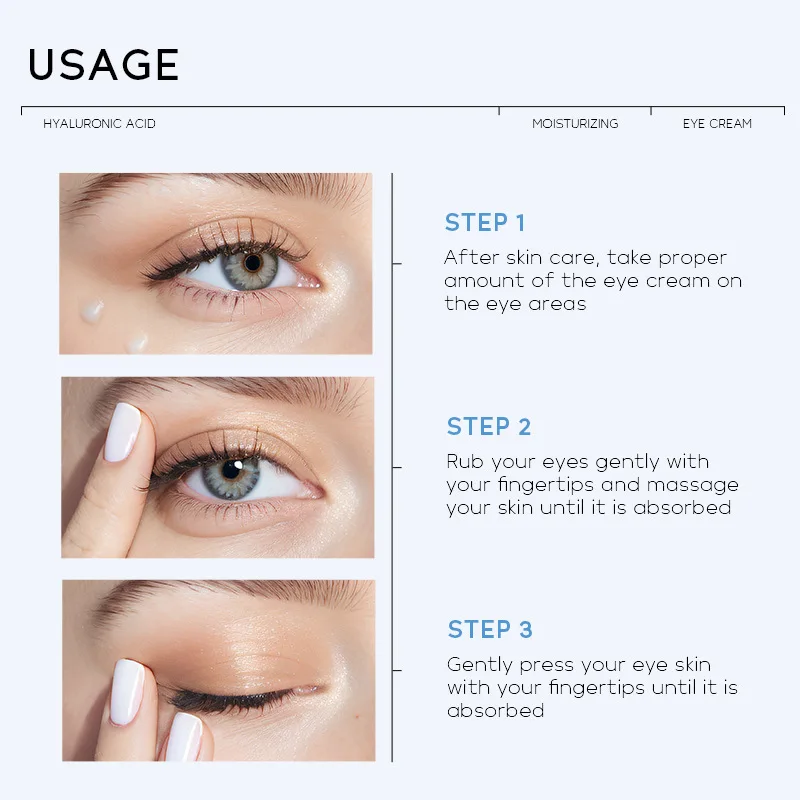 USAGE

HYALURONIC ACID

MOISTURIZING

EYE CREAM

STEP 1

After skin care, take proper amount of the eye cream on the eye areas

STEP 2

Rub your eyes gently with your fingertips and massage your skin until it is absorbed

STEP 3

Gently press your eye skin with your fingertips until it is absorbed