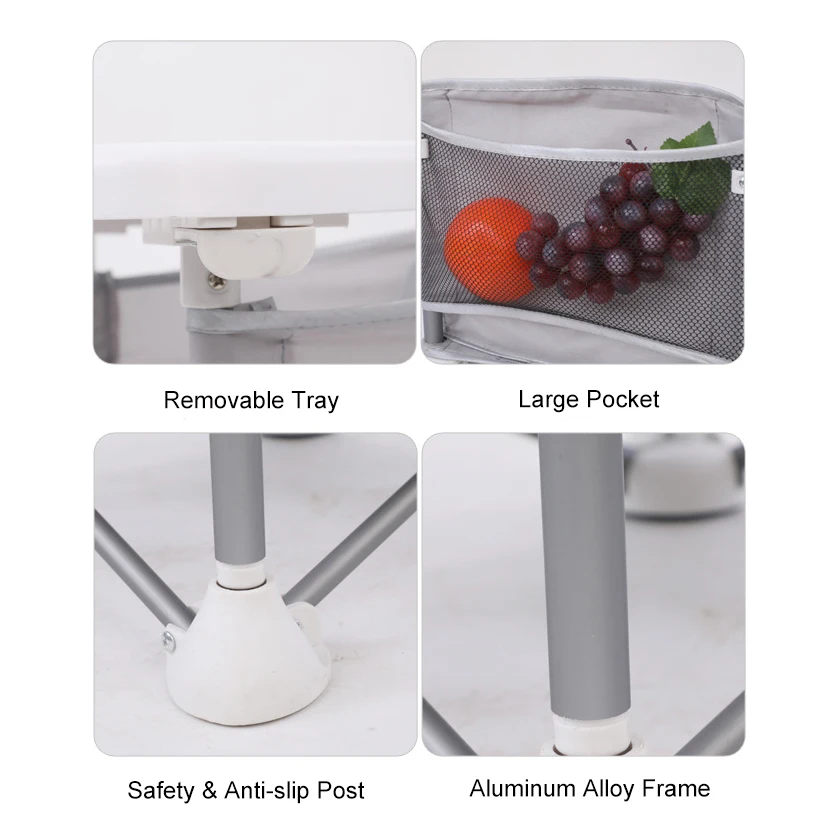 Removable Tray

Large Pocket

Safety & Anti-slip Post

Aluminum Alloy Frame