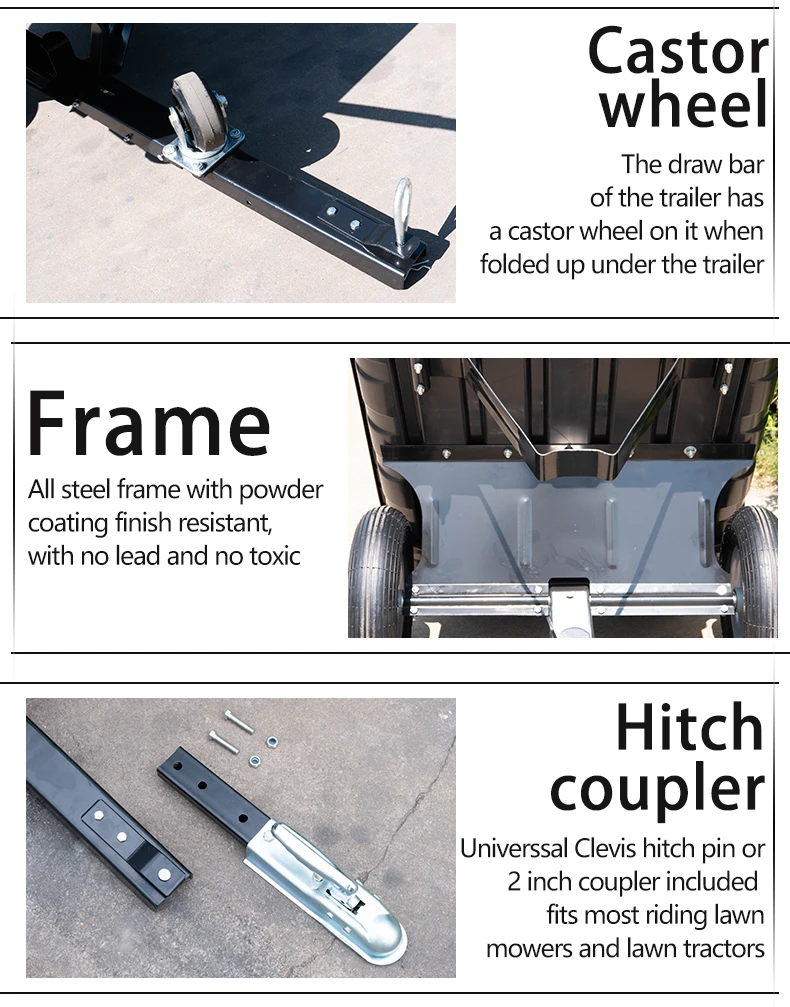 Castor wheel

The draw bar of the trailer has a castor wheel on it when folded up under the trailer

Frame

All steel frame with powder coating finish resistant, with no lead and no toxic

Hitch coupler

Universsal Clevis hitch pin or 2 inch coupler included fits most riding lawn mowers and lawn tractors