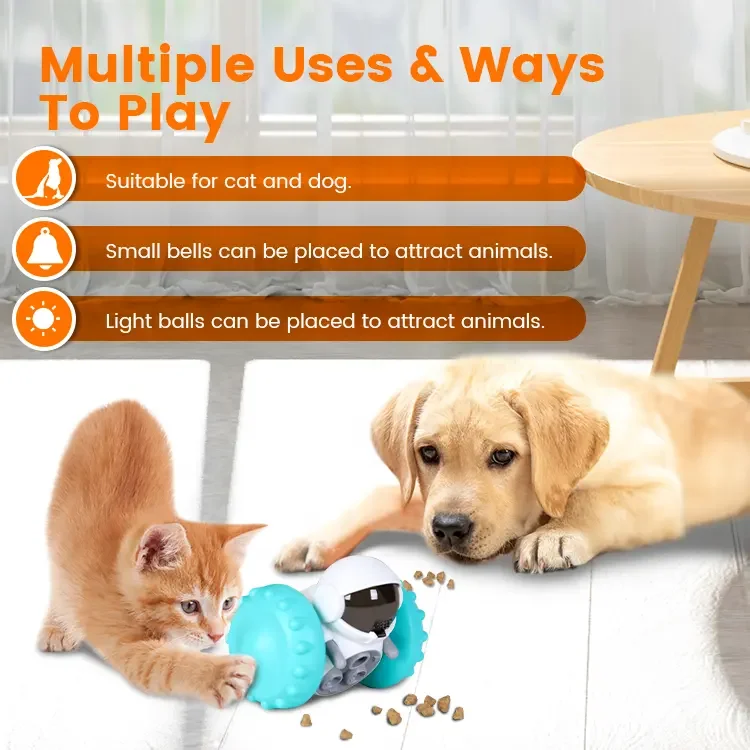 Multiple Uses & Ways To Play

Suitable for cat and dog.

Small bells can be placed to attract animals.

Light balls can be placed to attract animals.