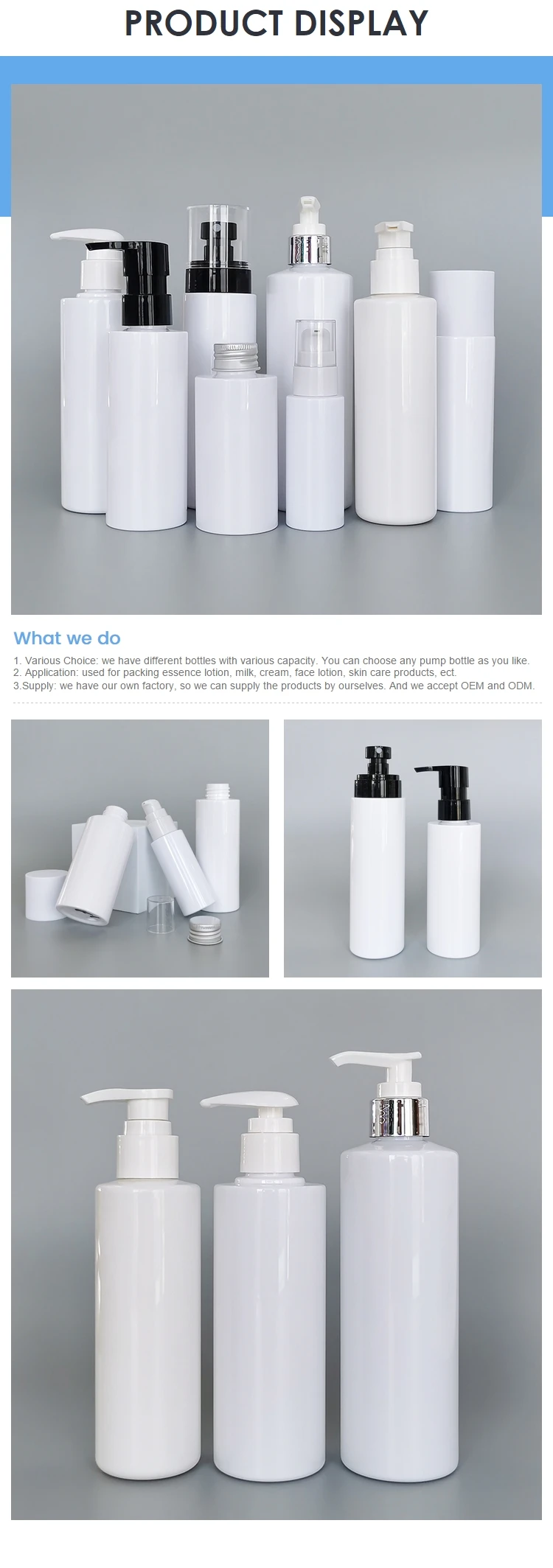 PRODUCT DISPLAY

What we do

1. Various Choice: we have different bottles with various capacity. You can choose any pump bottle as you like.
2. Application: used for packing essence lotion, milk, cream, face lotion, skin care products, ect.
3.Supply: we have our own factory, so we can supply the products by ourselves. And we accept OEM and ODM.