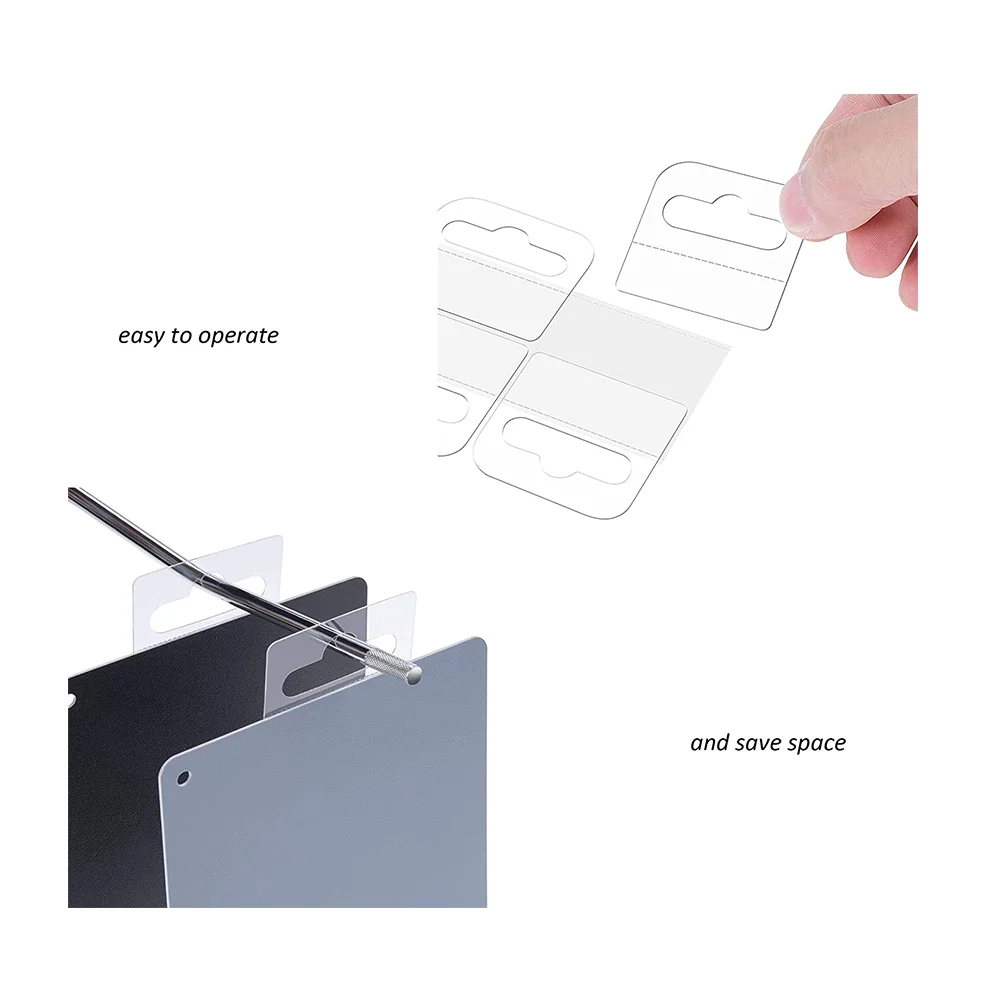 easy to operate

and save space