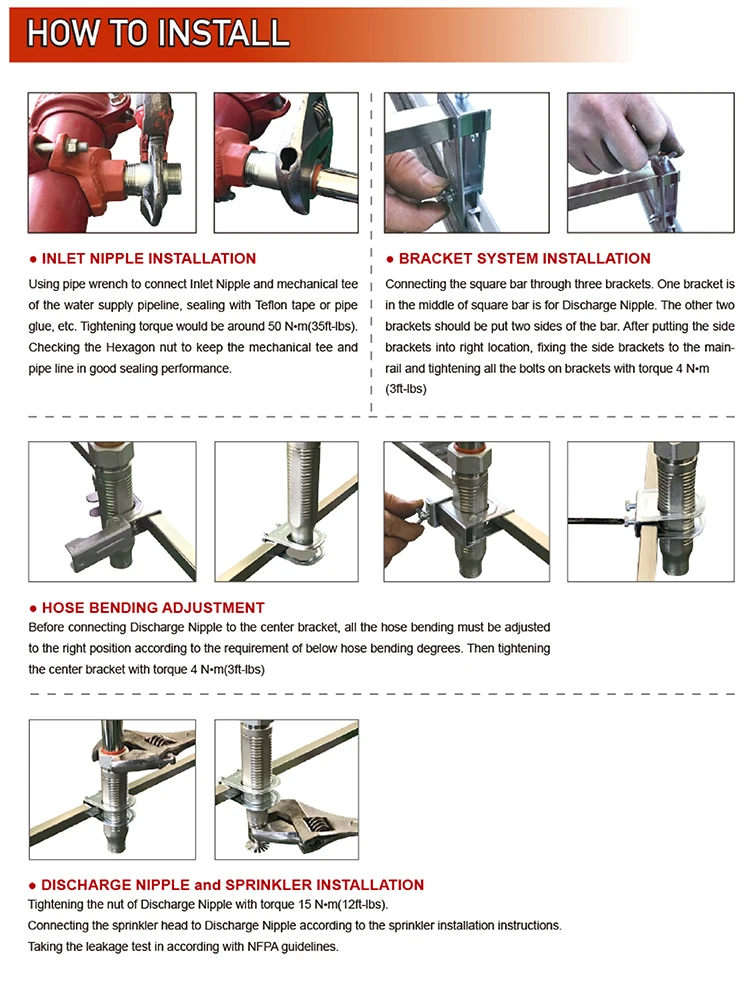 HOW TO INSTALL

● INLET NIPPLE INSTALLATION

Using pipe wrench to connect Inlet Nipple and mechanical tee of the water supply pipeline, sealing with Teflon tape or pipe glue, etc. Tightening torque would be around 50 N•m(35ft-lbs). Checking the Hexagon nut to keep the mechanical tee and pipe line in good sealing performance.

● BRACKET SYSTEM INSTALLATION

Connecting the square bar through three brackets. One bracket is in the middle of square bar is for Discharge Nipple. The other two brackets should be put two sides of the bar. After putting the side brackets into right location, fixing the side brackets to the main-rail and tightening all the bolts on brackets with torque 4 N•m (3ft-lbs)

● HOSE BENDING ADJUSTMENT

Before connecting Discharge Nipple to the center bracket, all the hose bending must be adjusted to the right position according to the requirement of below hose bending degrees. Then tightening the center bracket with torque 4 N•m(3ft-lbs)

● DISCHARGE NIPPLE and SPRINKLER INSTALLATION

Tightening the nut of Discharge Nipple with torque 15 N•m(12ft-lbs).
Connecting the sprinkler head to Discharge Nipple according to the sprinkler installation instructions.
Taking the leakage test in according with NFPA guidelines.