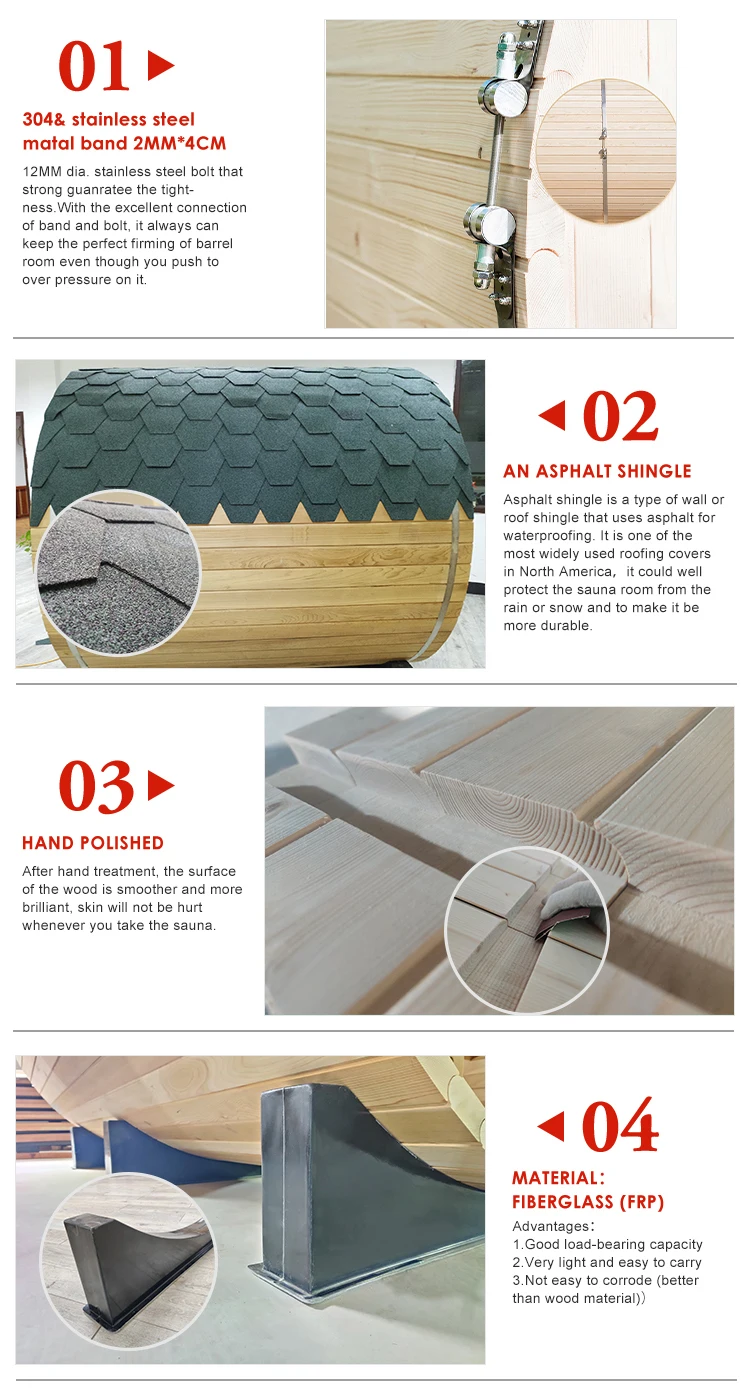 01

304& stainless steel matal band 2MM*4CM

12MM dia. stainless steel bolt that strong guanratee the tightness.With the excellent connection of band and bolt, it always can keep the perfect firming of barrel room even though you push to over pressure on it.

02

AN ASPHALT SHINGLE

Asphalt shingle is a type of wall or roof shingle that uses asphalt for waterproofing. It is one of the most widely used roofing covers in North America, it could well protect the sauna room from the rain or snow and to make it be more durable.

03

HAND POLISHED

After hand treatment, the surface of the wood is smoother and more brilliant, skin will not be hurt whenever you take the sauna.

04

MATERIAL: FIBERGLASS (FRP)

Advantages:
1.Good load-bearing capacity
2.Very light and easy to carry
3.Not easy to corrode (better than wood material))