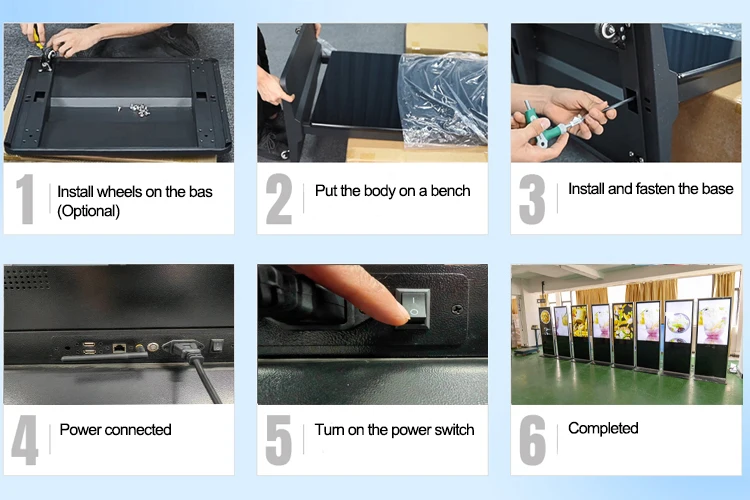 1 Install wheels on the bas (Optional)

2 Put the body on a bench

3 Install and fasten the base

4 Power connected

5 Turn on the power switch

6 Completed