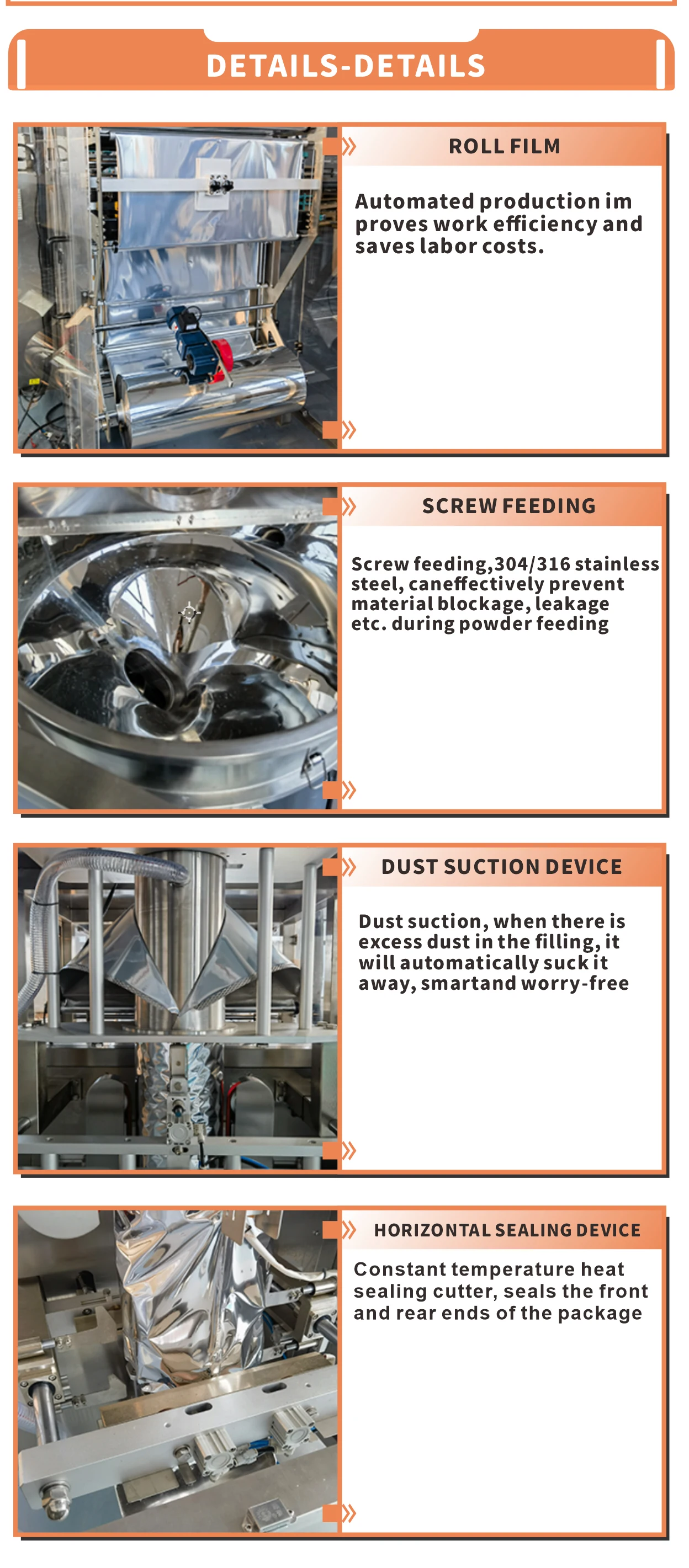 DETAILS-DETAILS

ROLL FILM

Automated production im proves work efficiency and saves labor costs.

SCREW FEEDING

Screw feeding,304/316 stainless steel, caneffectively prevent material blockage, leakage etc. during powder feeding

DUST SUCTION DEVICE

Dust suction, when there is excess dust in the filling, it will automatically suck it away, smartand worry-free

HORIZONTAL SEALING DEVICE

Constant temperature heat sealing cutter, seals the front and rear ends of the package