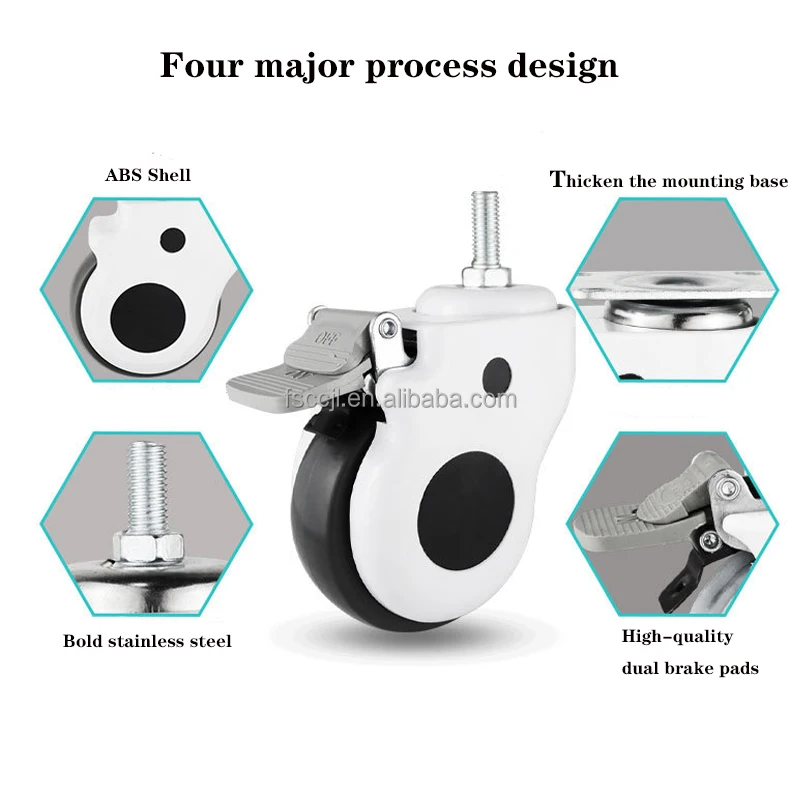 Four major process design

ABS Shell

Thicken the mounting base

OFF

fscqjl.en.alibaba.com

Bold stainless steel

High-quality dual brake pads