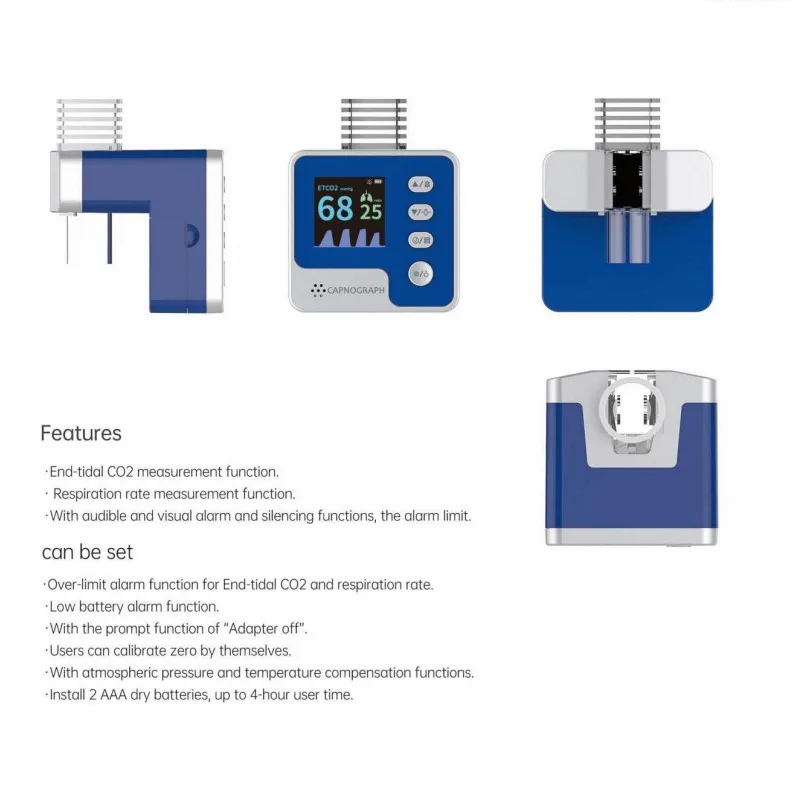 ETCO2 mmHg
68 25
CAPNOGRAPH

Features

·End-tidal CO2 measurement function.
· Respiration rate measurement function.
·With audible and visual alarm and silencing functions, the alarm limit.

can be set

·Over-limit alarm function for End-tidal CO2 and respiration rate.
·Low battery alarm function.
·With the prompt function of "Adapter off".
·Users can calibrate zero by themselves.
·With atmospheric pressure and temperature compensation functions.
·Install 2 AAA dry batteries, up to 4-hour user time.