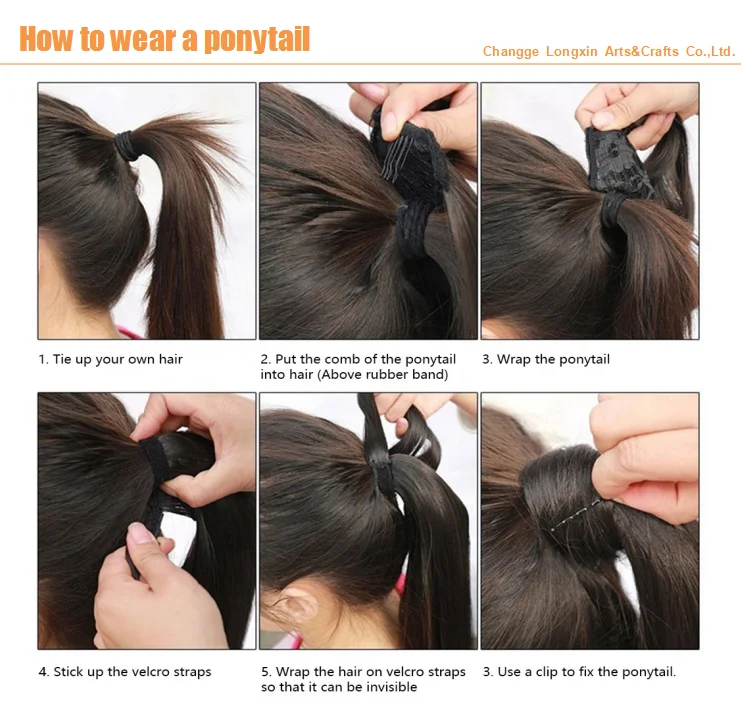 How to wear a ponytail

Changge Longxin Arts&Crafts Co.,Ltd.

1. Tie up your own hair

2. Put the comb of the ponytail into hair (Above rubber band)

3. Wrap the ponytail

4. Stick up the velcro straps

5. Wrap the hair on velcro straps so that it can be invisible

3. Use a clip to fix the ponytail.