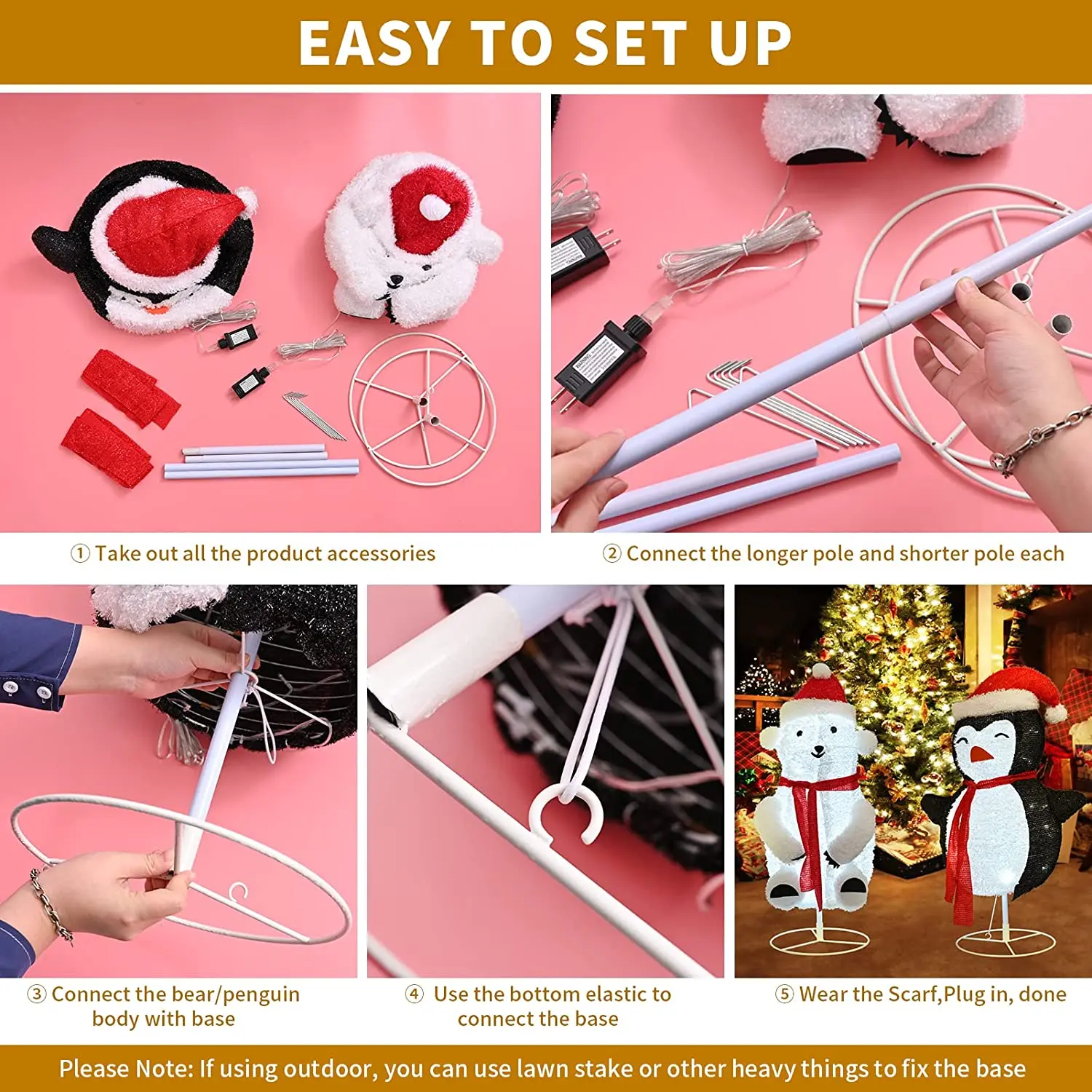 EASY TO SET UP

① Take out all the product accessories

② Connect the longer pole and shorter pole each

③ Connect the bear/penguin body with base

④ Use the bottom elastic to connect the base

⑤ Wear the Scarf,Plug in, done

Please Note: If using outdoor, you can use lawn stake or other heavy things to fix the base