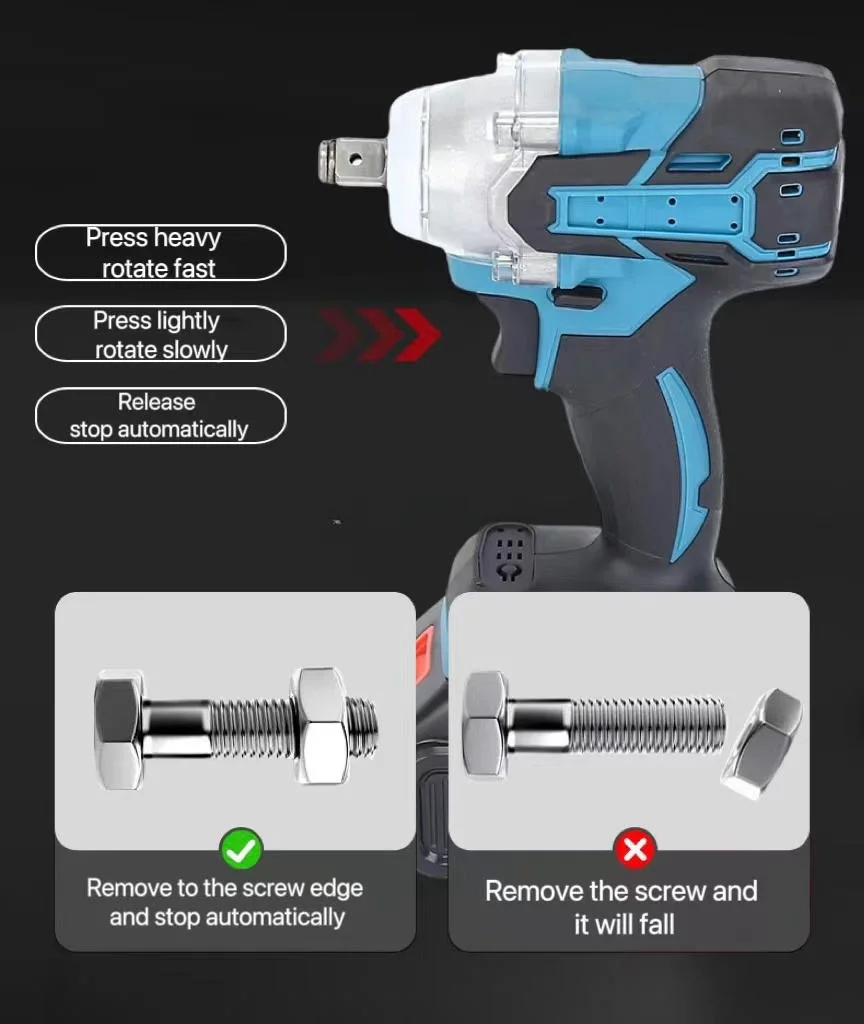 Press heavy
rotate fast

Press lightly
rotate slowly

Release
stop automatically

Remove to the screw edge and stop automatically

Remove the screw and it will fall