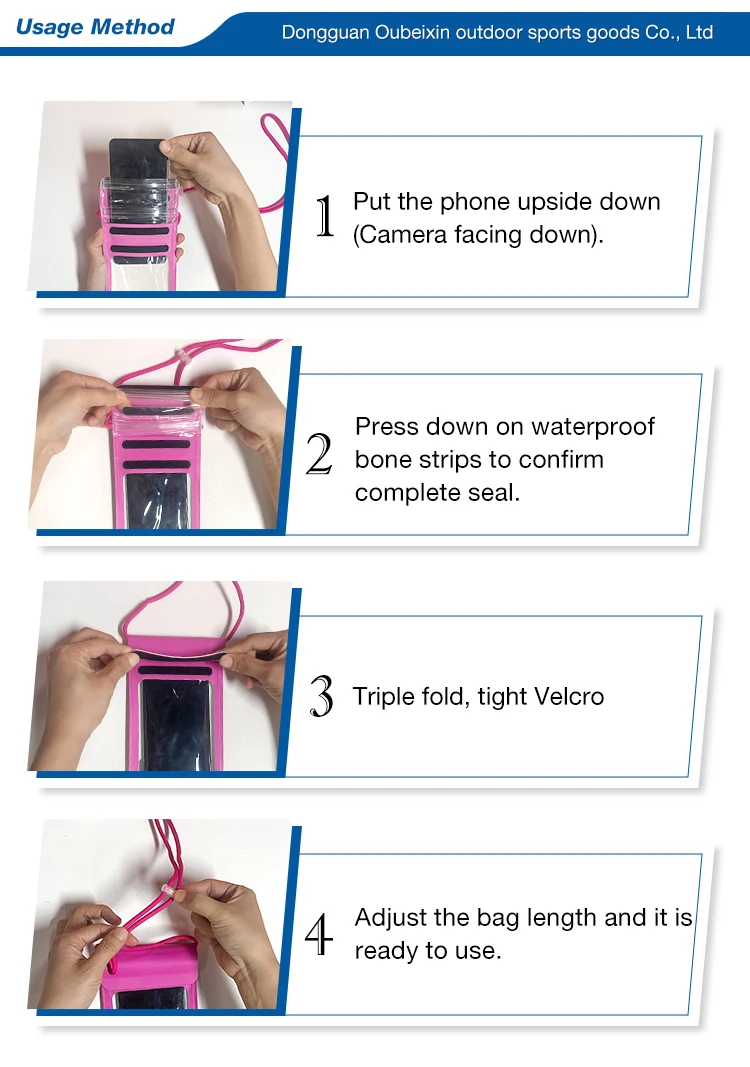 Usage Method

Dongguan Oubeixin outdoor sports goods Co., Ltd

1 Put the phone upside down (Camera facing down).

2 Press down on waterproof bone strips to confirm complete seal.

3 Triple fold, tight Velcro

4 Adjust the bag length and it is ready to use.