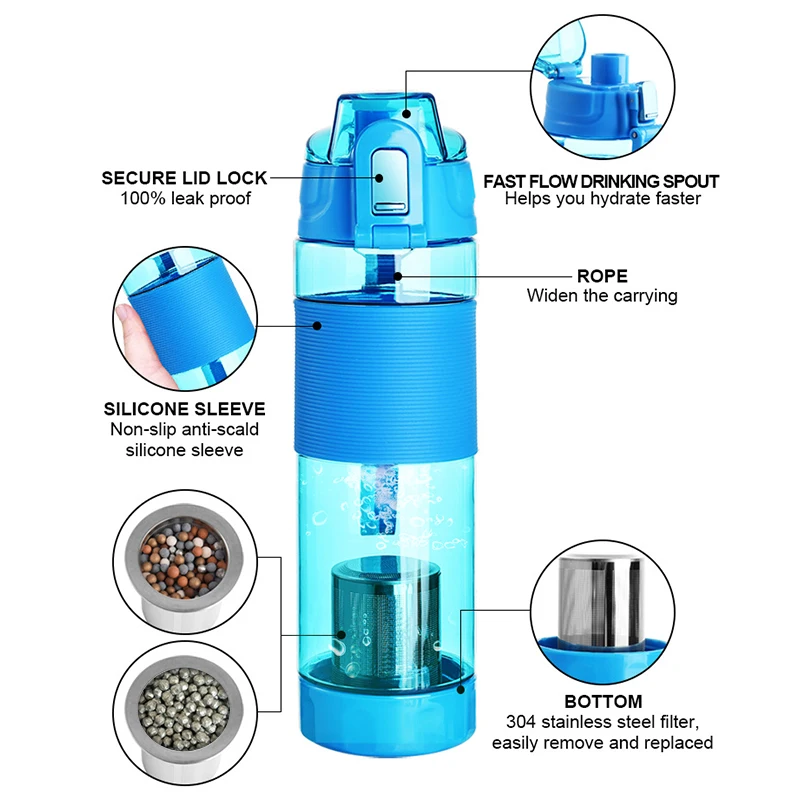 SECURE LID LOCK
100% leak proof

FAST FLOW DRINKING SPOUT
Helps you hydrate faster

ROPE
Widen the carrying

SILICONE SLEEVE
Non-slip anti-scald silicone sleeve

BOTTOM
304 stainless steel filter, easily remove and replaced