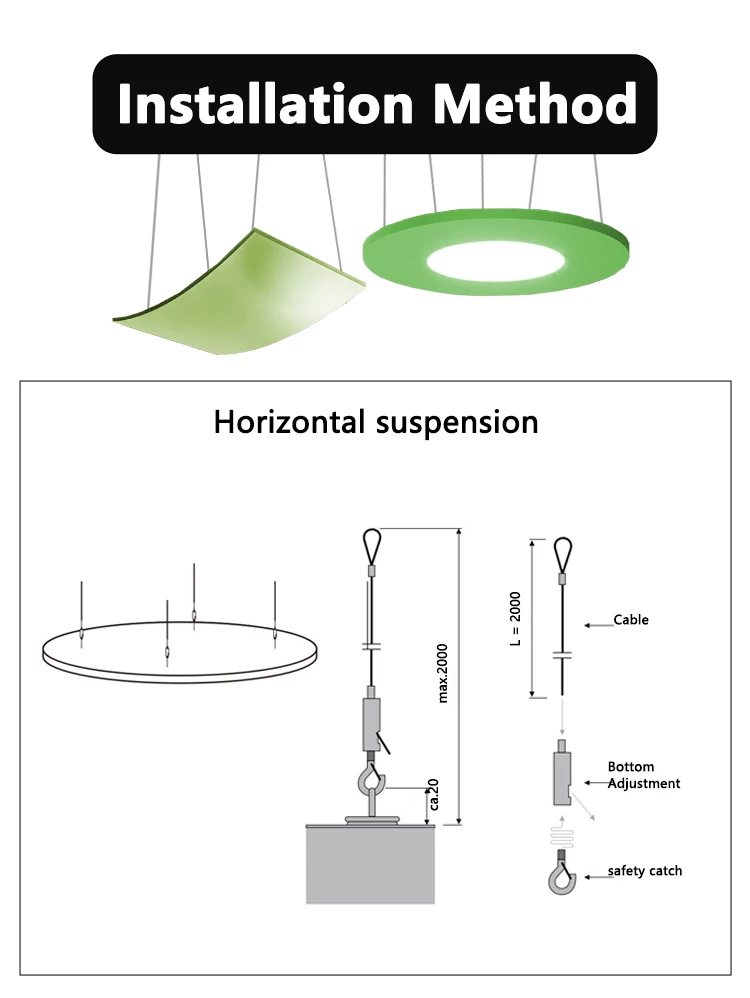 Installation Method

Horizontal suspension

max.2000

ca.20

L = 2000

Cable

Bottom Adjustment

safety catch