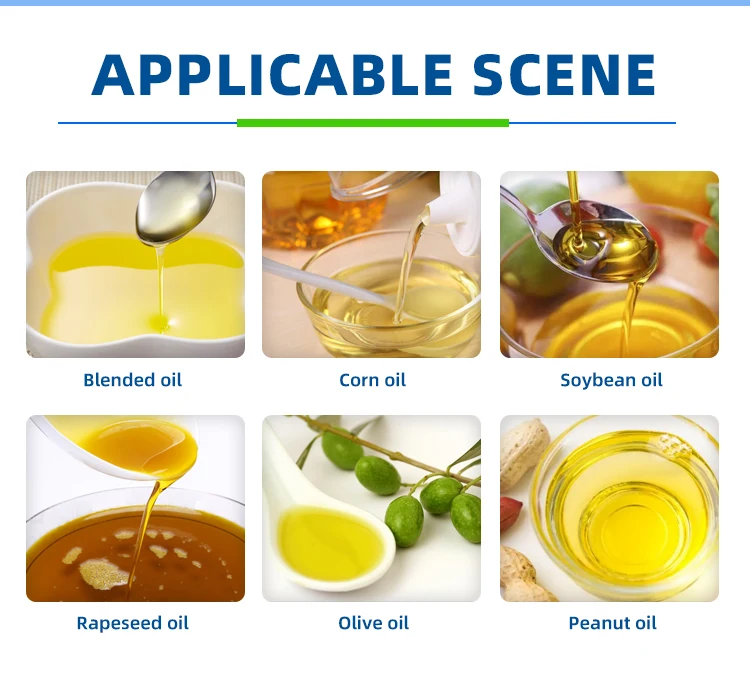 APPLICABLE SCENE

Blended oil

Corn oil

Soybean oil

Rapeseed oil

Olive oil

Peanut oil