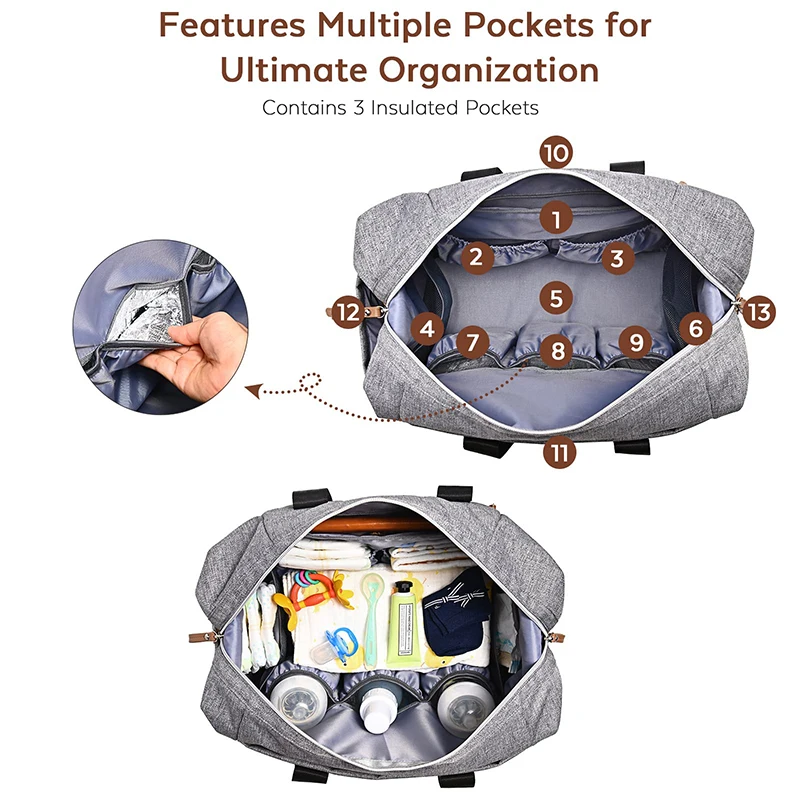 Features Multiple Pockets for Ultimate Organization

Contains 3 Insulated Pockets

10
1
2
3
5
12
4
7
8
9
6
13
11