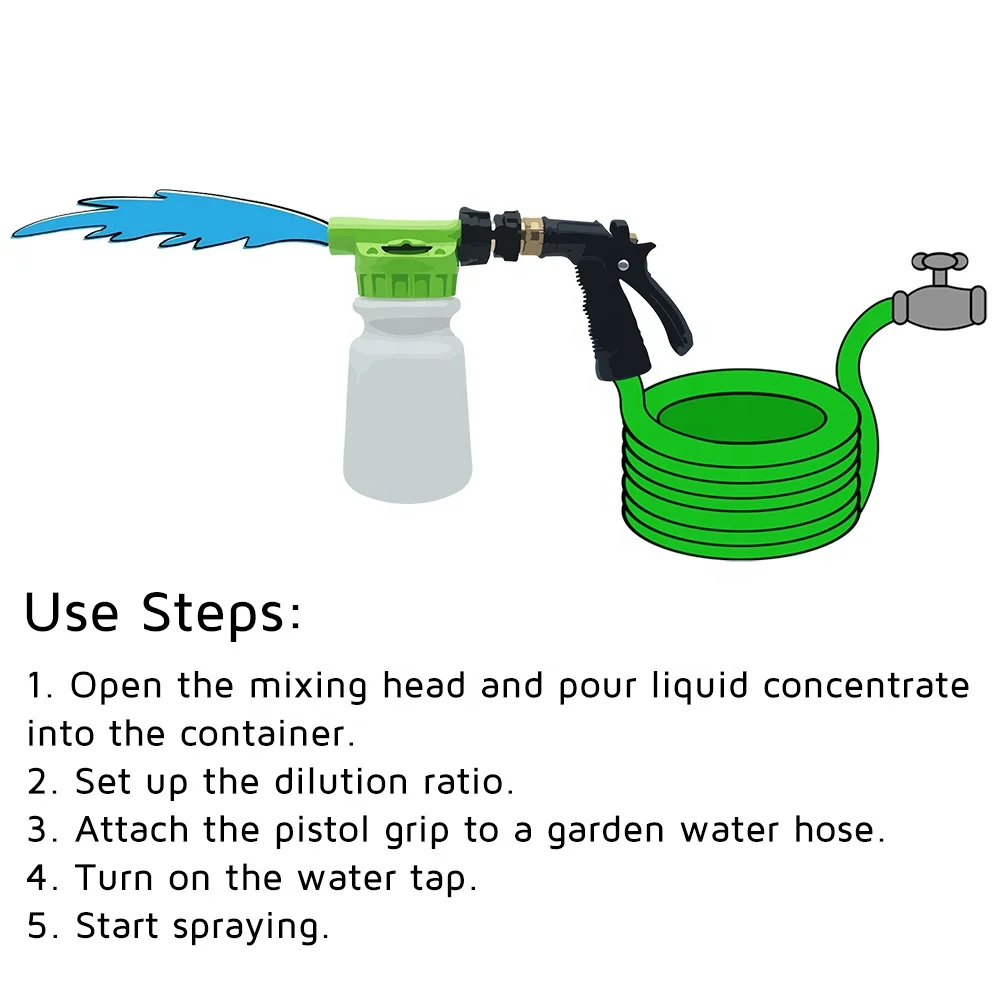 Use Steps:

1. Open the mixing head and pour liquid concentrate into the container.
2. Set up the dilution ratio.
3. Attach the pistol grip to a garden water hose.
4. Turn on the water tap.
5. Start spraying.