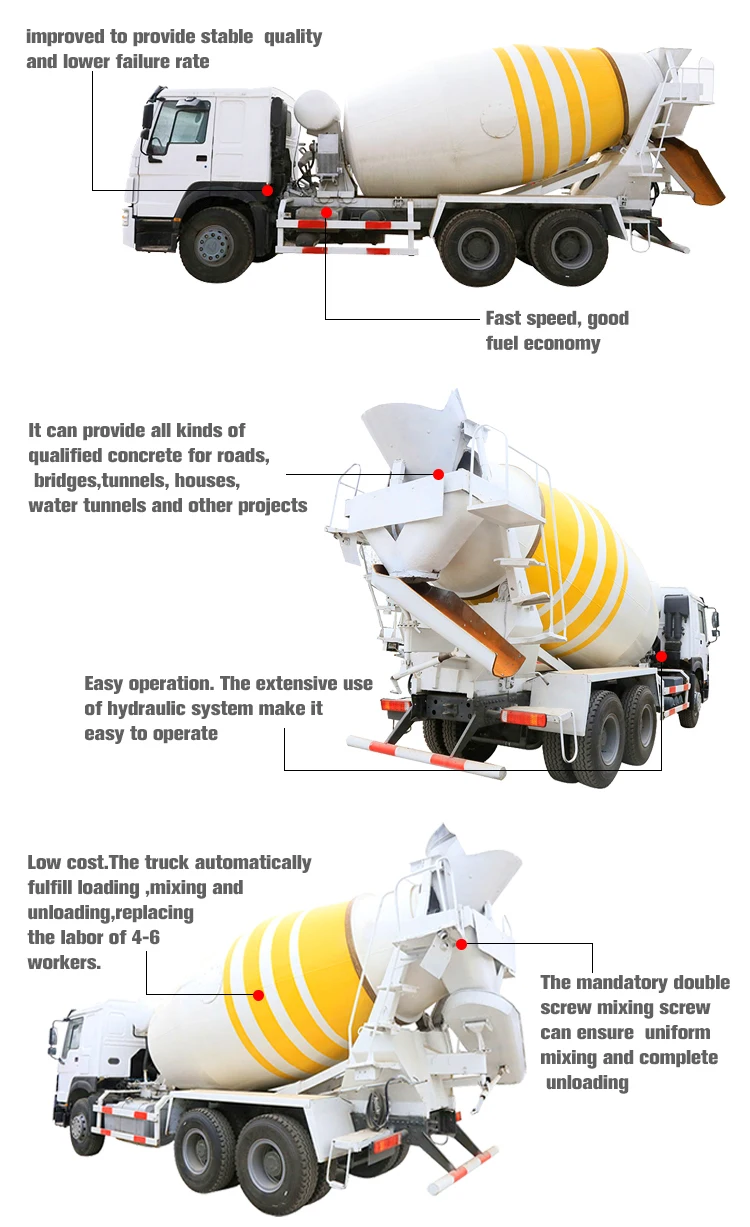 improved to provide stable quality and lower failure rate

Fast speed, good fuel economy

It can provide all kinds of qualified concrete for roads, bridges,tunnels, houses, water tunnels and other projects

Easy operation. The extensive use of hydraulic system make it easy to operate

Low cost.The truck automatically fulfill loading ,mixing and unloading,replacing the labor of 4-6 workers.

The mandatory double screw mixing screw can ensure uniform mixing and complete unloading