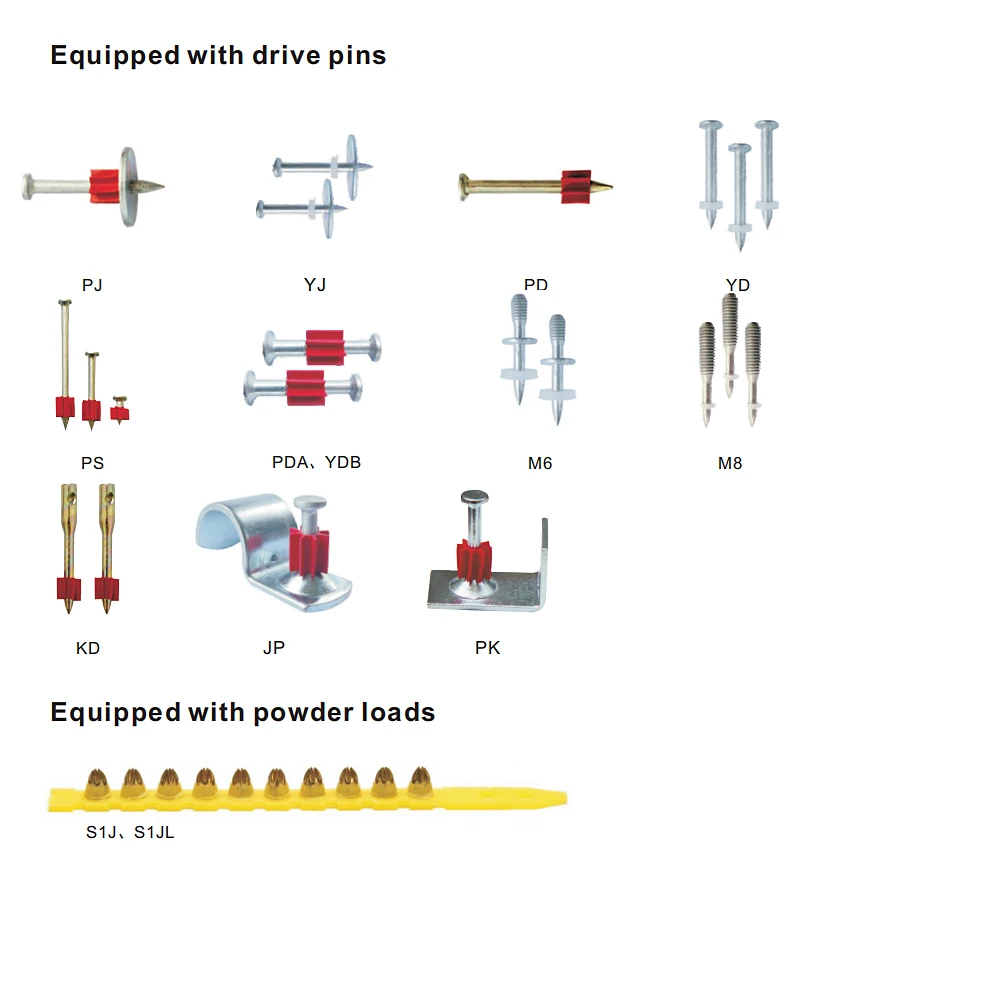 Equipped with drive pins

PJ

YJ

PD

YD

PS

PDA、YDB

M6

M8

KD

JP

PK

Equipped with powder loads

S1J、S1JL