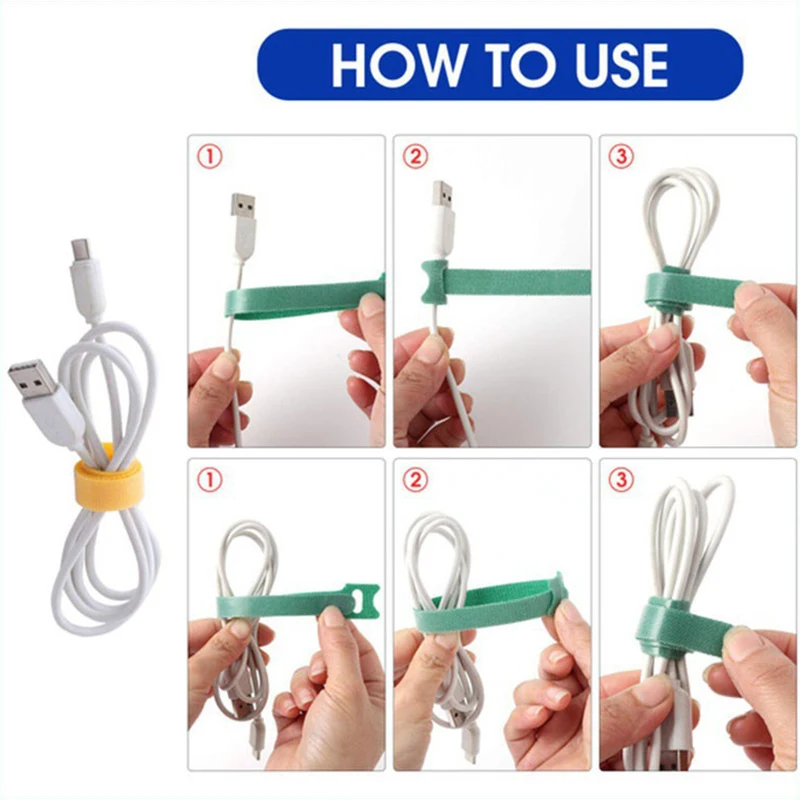 HOW TO USE

①

②

③

①

②

③