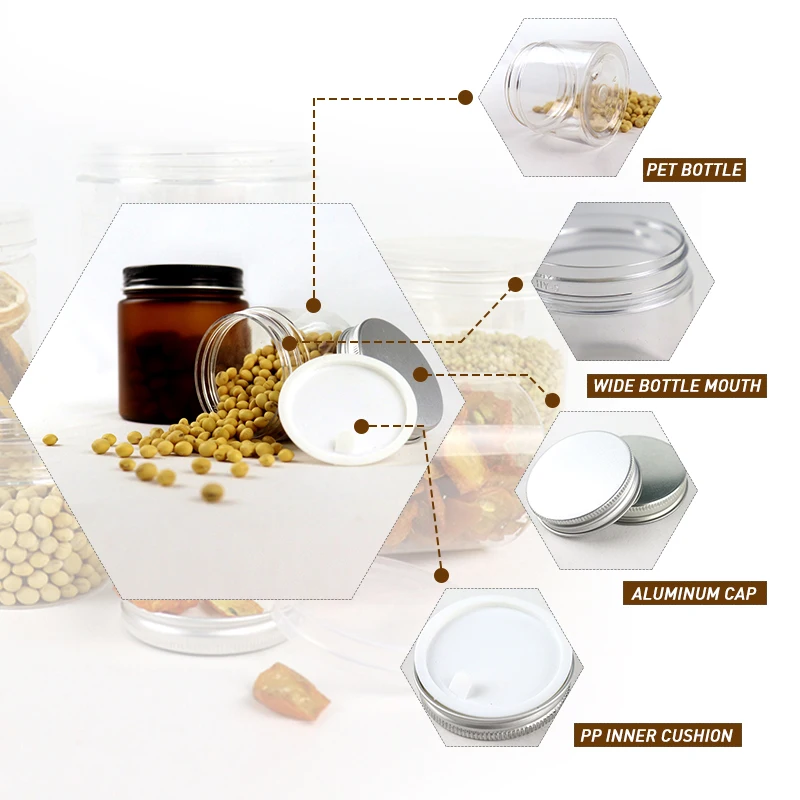 PET BOTTLE

WIDE BOTTLE MOUTH

ALUMINUM CAP

PP INNER CUSHION