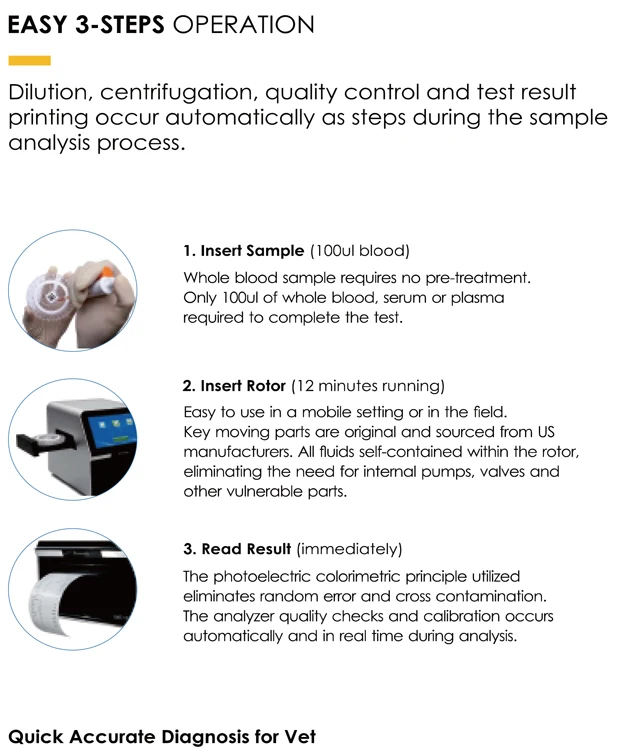 EASY 3-STEPS OPERATION

Dilution, centrifugation, quality control and test result printing occur automatically as steps during the sample analysis process.

1. Insert Sample (100ul blood)

Whole blood sample requires no pre-treatment. Only 100ul of whole blood, serum or plasma required to complete the test.

2. Insert Rotor (12 minutes running)

Easy to use in a mobile setting or in the field. Key moving parts are original and sourced from US manufacturers. All fluids self-contained within the rotor, eliminating the need for internal pumps, valves and other vulnerable parts.

3. Read Result (immediately)

The photoelectric colorimetric principle utilized eliminates random error and cross contamination. The analyzer quality checks and calibration occurs automatically and in real time during analysis.

Quick Accurate Diagnosis for Vet