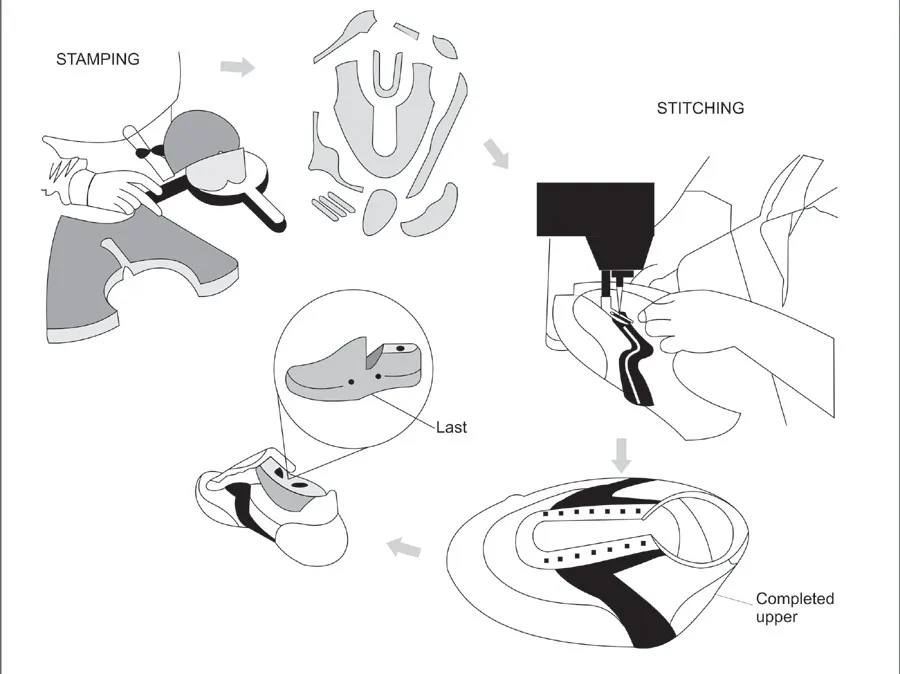 STAMPING

STITCHING

Last

Completed upper