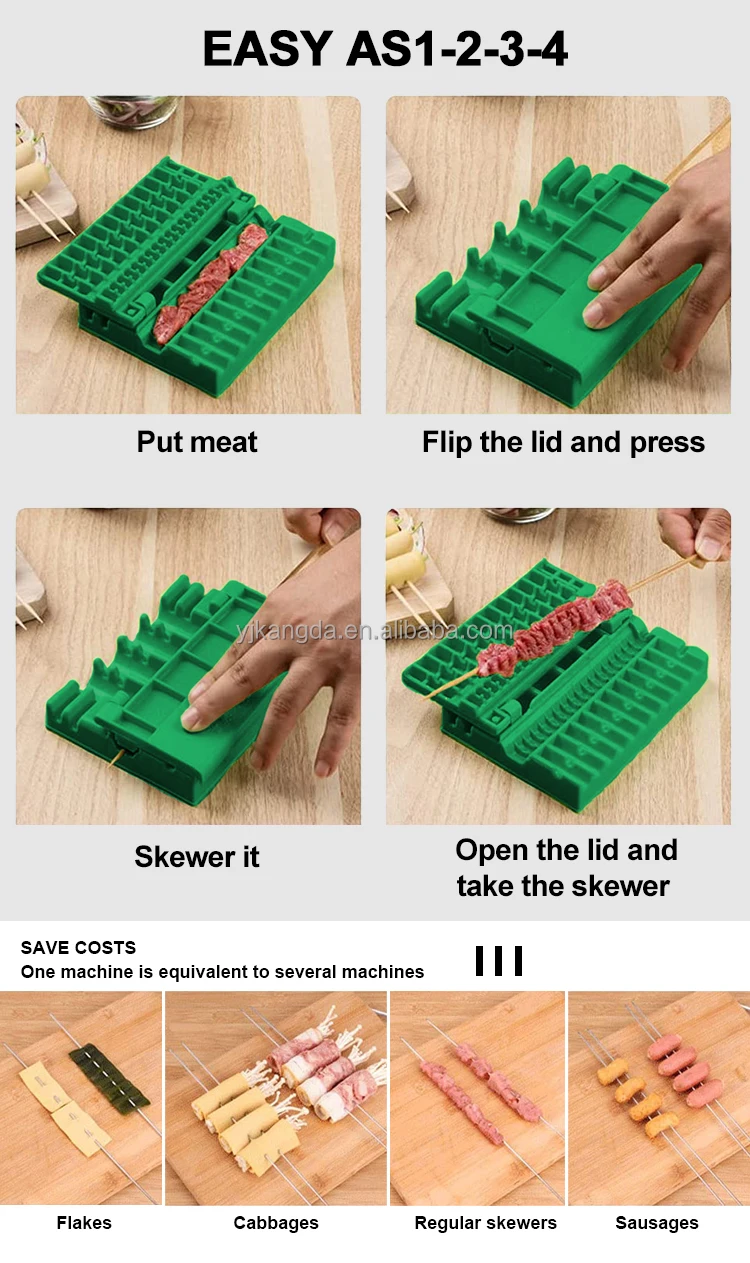 EASY AS1-2-3-4

Put meat

Flip the lid and press

yjkangda.en.alibaba.com

Skewer it

Open the lid and take the skewer

SAVE COSTS
One machine is equivalent to several machines

Flakes

Cabbages

Regular skewers

Sausages