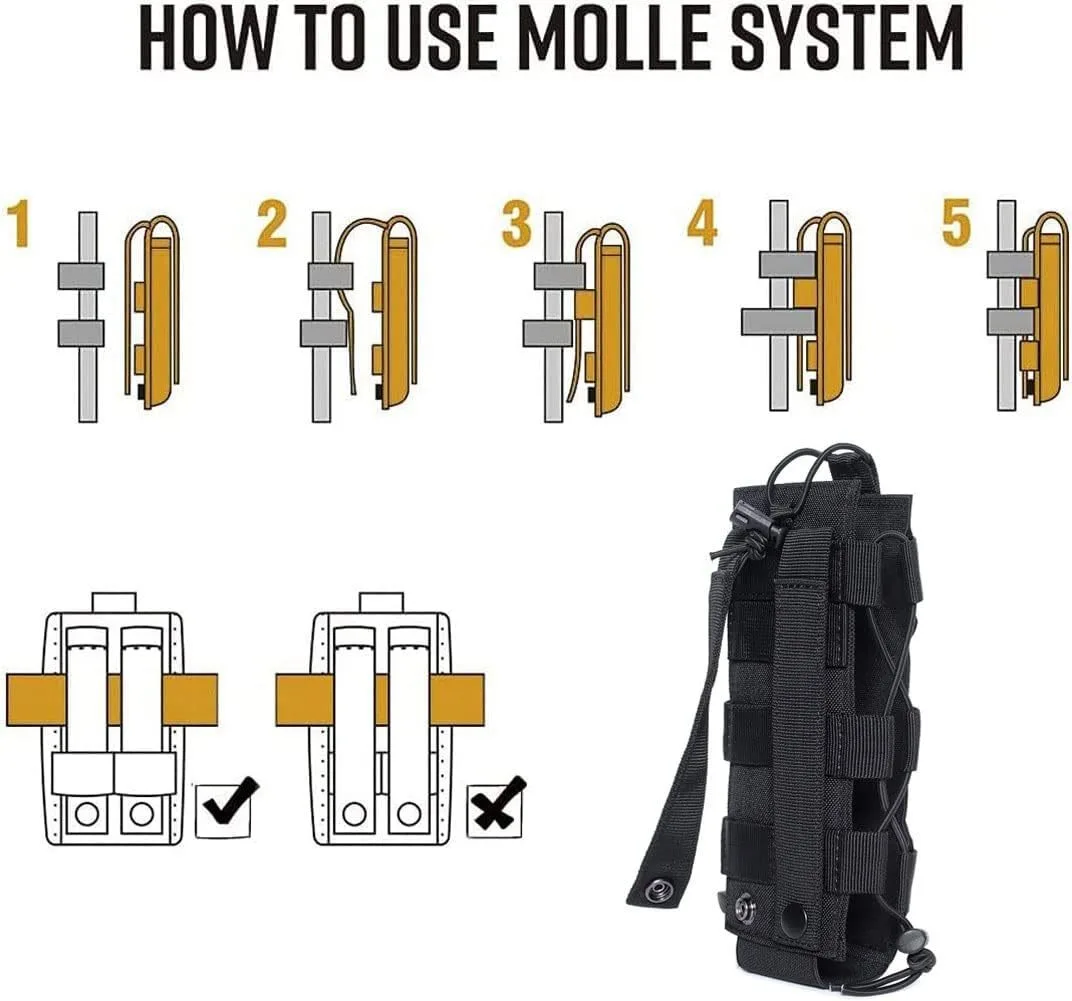 HOW TO USE MOLLE SYSTEM

1

2

3

4

5