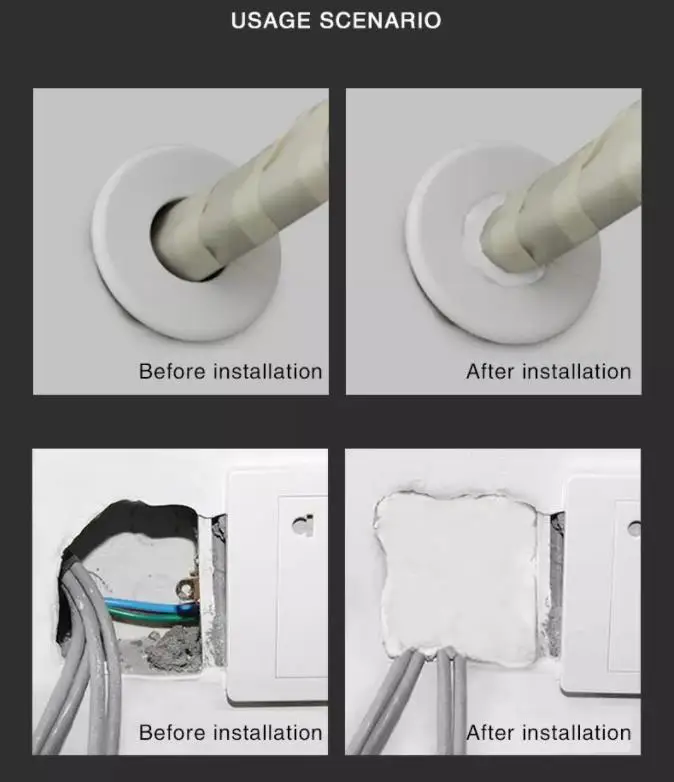 USAGE SCENARIO

Before installation

After installation

Before installation

After installation