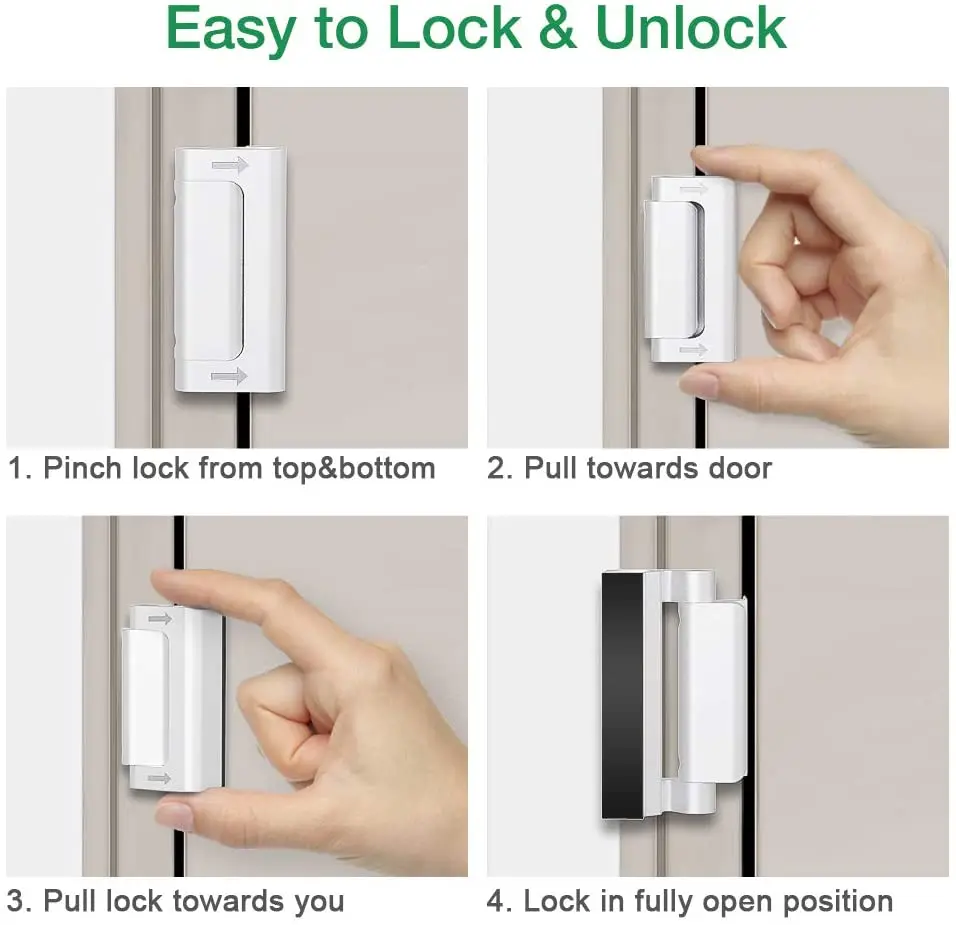 Easy to Lock & Unlock

1. Pinch lock from top&bottom

2. Pull towards door

3. Pull lock towards you

4. Lock in fully open position