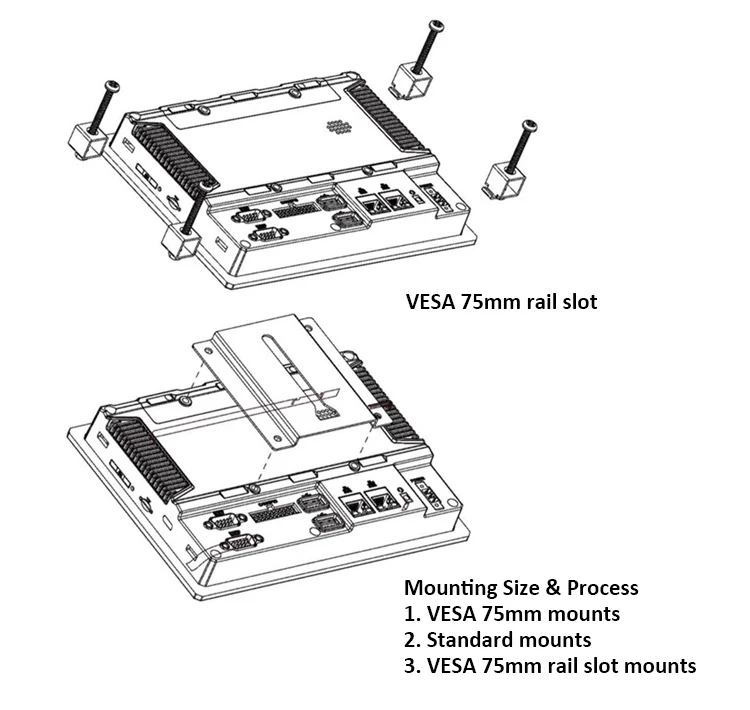 VESA 75mm rail slot

Mounting Size & Process
1. VESA 75mm mounts
2. Standard mounts
3. VESA 75mm rail slot mounts