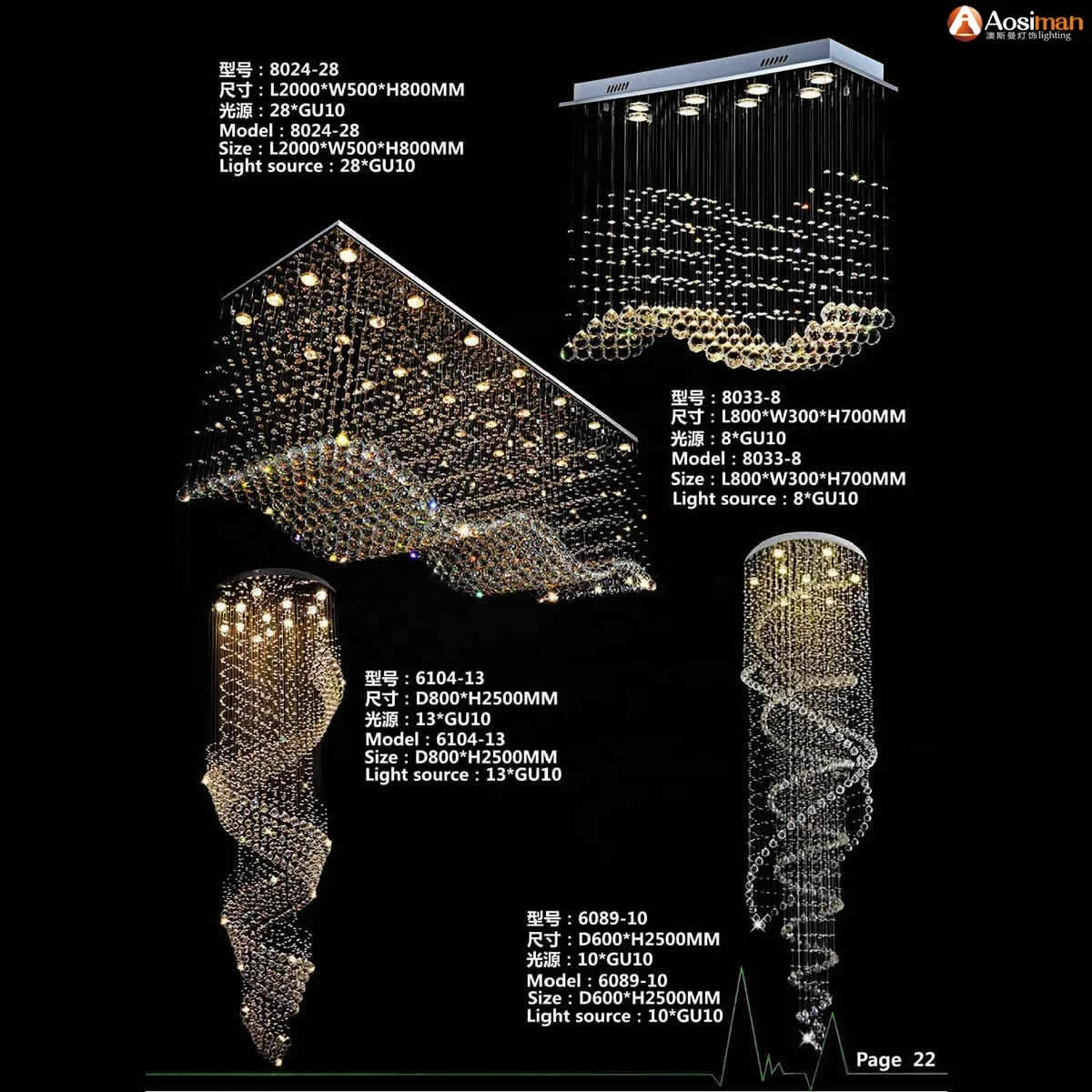 Aosiman
澳斯曼灯饰lighting

型号：8024-28
尺寸：L2000*W500*H800MM
光源：28*GU10
Model：8024-28
Size：L2000*W500*H800MM
Light source：28*GU10

型号：8033-8
尺寸：L800*W300*H700MM
光源：8*GU10
Model：8033-8
Size：L800*W300*H700MM
Light source：8*GU10

型号：6104-13
尺寸：D800*H2500MM
光源：13*GU10
Model：6104-13
Size：D800*H2500MM
Light source：13*GU10

型号：6089-10
尺寸：D600*H2500MM
光源：10*GU10
Model：6089-10
Size：D600*H2500MM
Light source：10*GU10

Page 22