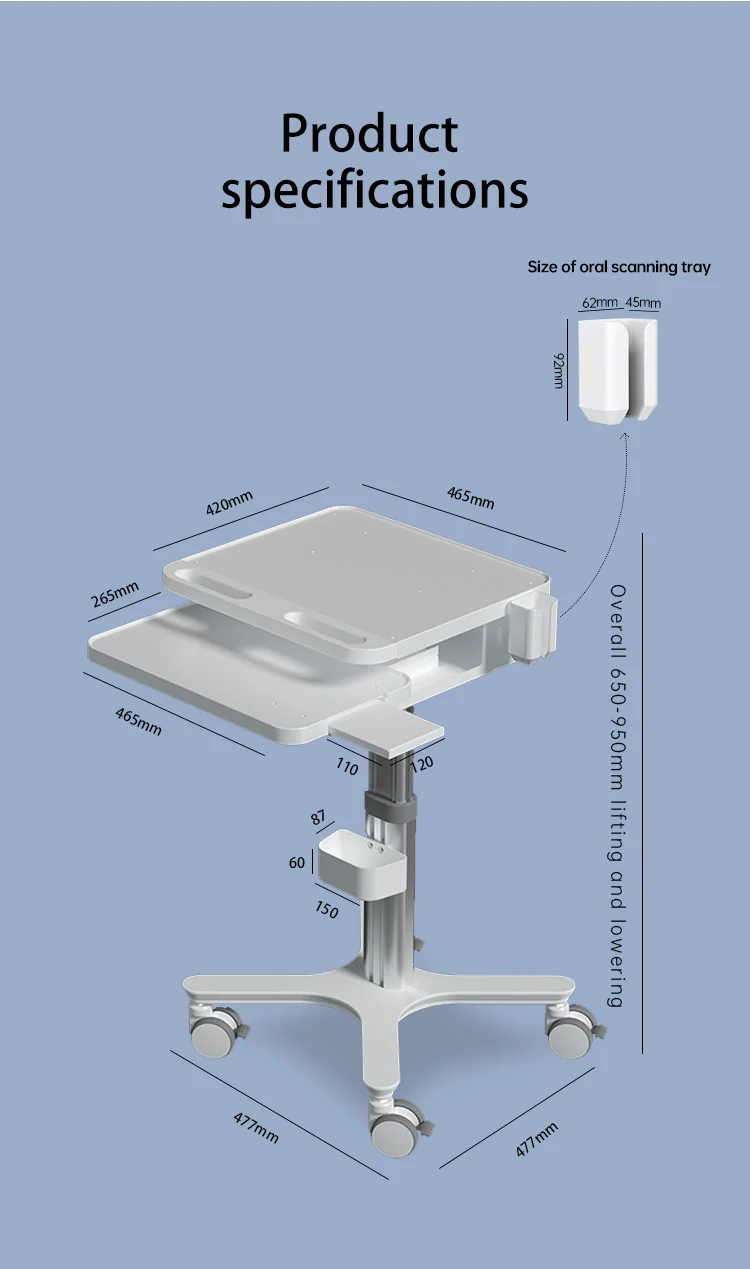 Product specifications

Size of oral scanning tray

62mm 45mm

92mm

420mm

465mm

265mm

465mm

110

120

87

60

150

Overall 650-950mm lifting and lowering

477mm

477mm