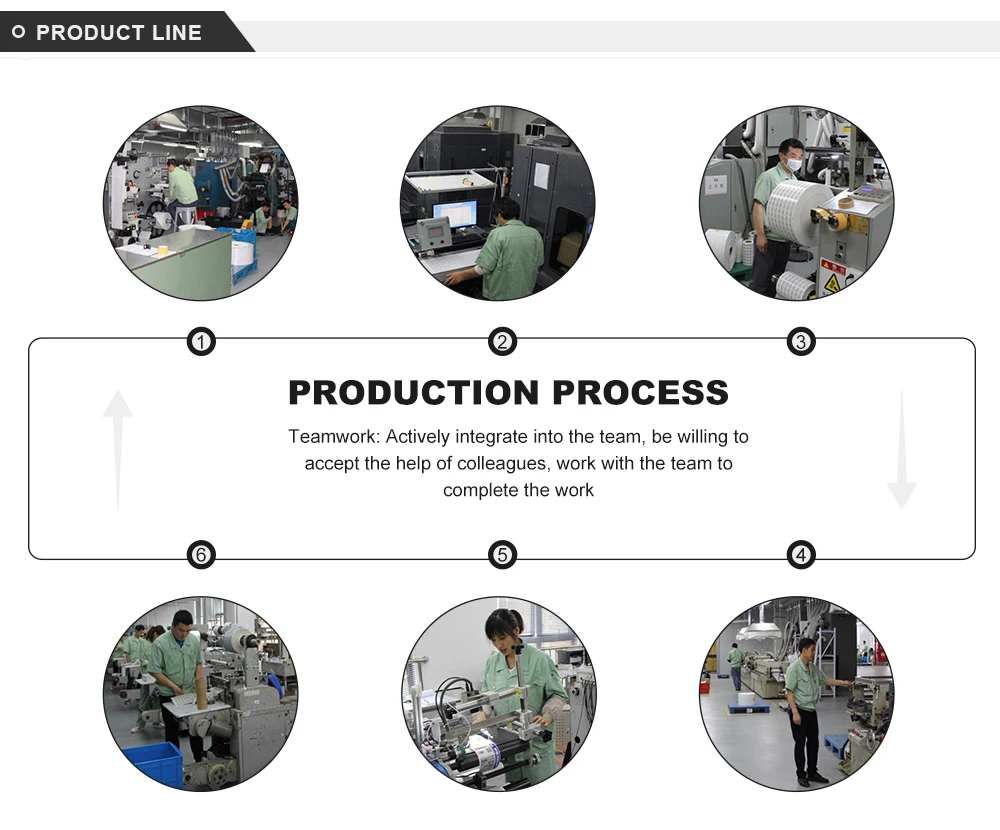 PRODUCT LINE

1

2

3

PRODUCTION PROCESS

Teamwork: Actively integrate into the team, be willing to accept the help of colleagues, work with the team to complete the work

6

5

4