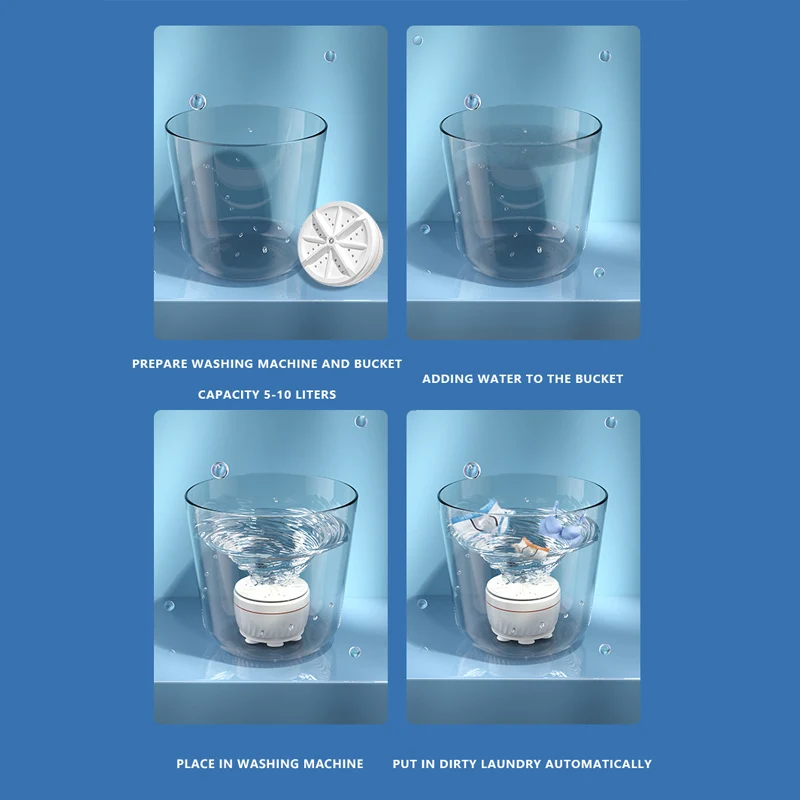 PREPARE WASHING MACHINE AND BUCKET

CAPACITY 5-10 LITERS

ADDING WATER TO THE BUCKET

PLACE IN WASHING MACHINE

PUT IN DIRTY LAUNDRY AUTOMATICALLY