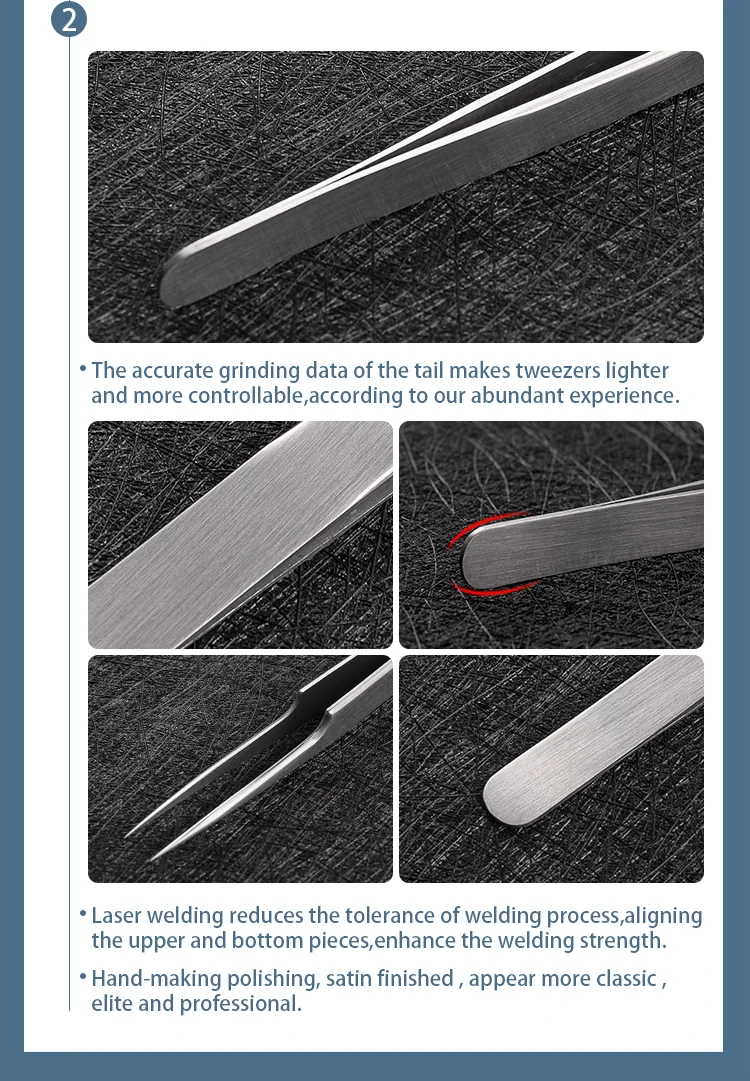 2

• The accurate grinding data of the tail makes tweezers lighter and more controllable,according to our abundant experience.

• Laser welding reduces the tolerance of welding process,aligning the upper and bottom pieces,enhance the welding strength.

• Hand-making polishing, satin finished , appear more classic , elite and professional.