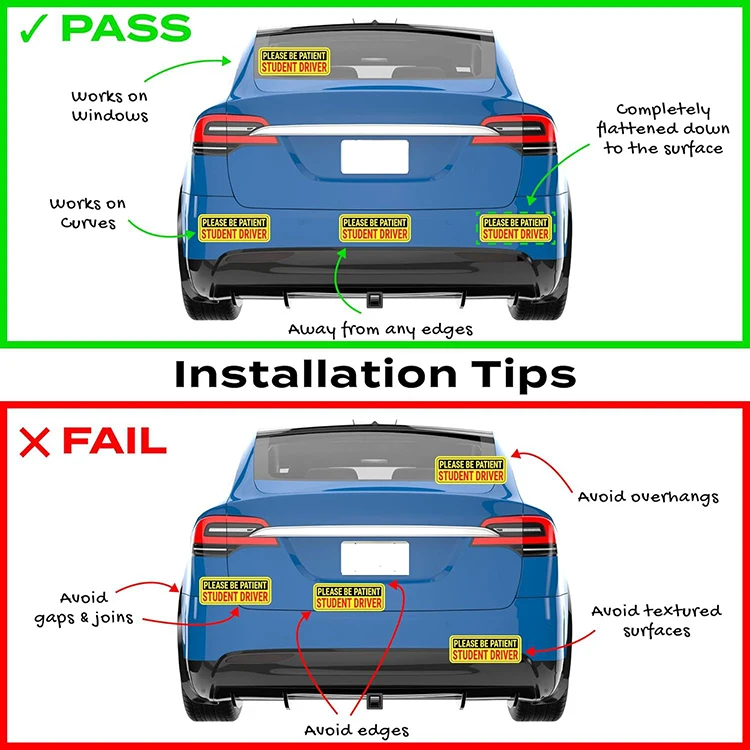 ✓ PASS

PLEASE BE PATIENT
STUDENT DRIVER

Works on Windows

Completely flattened down to the surface

Works on Curves

PLEASE BE PATIENT
STUDENT DRIVER

PLEASE BE PATIENT
STUDENT DRIVER

PLEASE BE PATIENT
STUDENT DRIVER

Away from any edges

Installation Tips

✕ FAIL

PLEASE BE PATIENT
STUDENT DRIVER

Avoid overhangs

Avoid gaps & joins

PLEASE BE PATIENT
STUDENT DRIVER

PLEASE BE PATIENT
STUDENT DRIVER

Avoid textured surfaces

PLEASE BE PATIENT
STUDENT DRIVER

Avoid edges